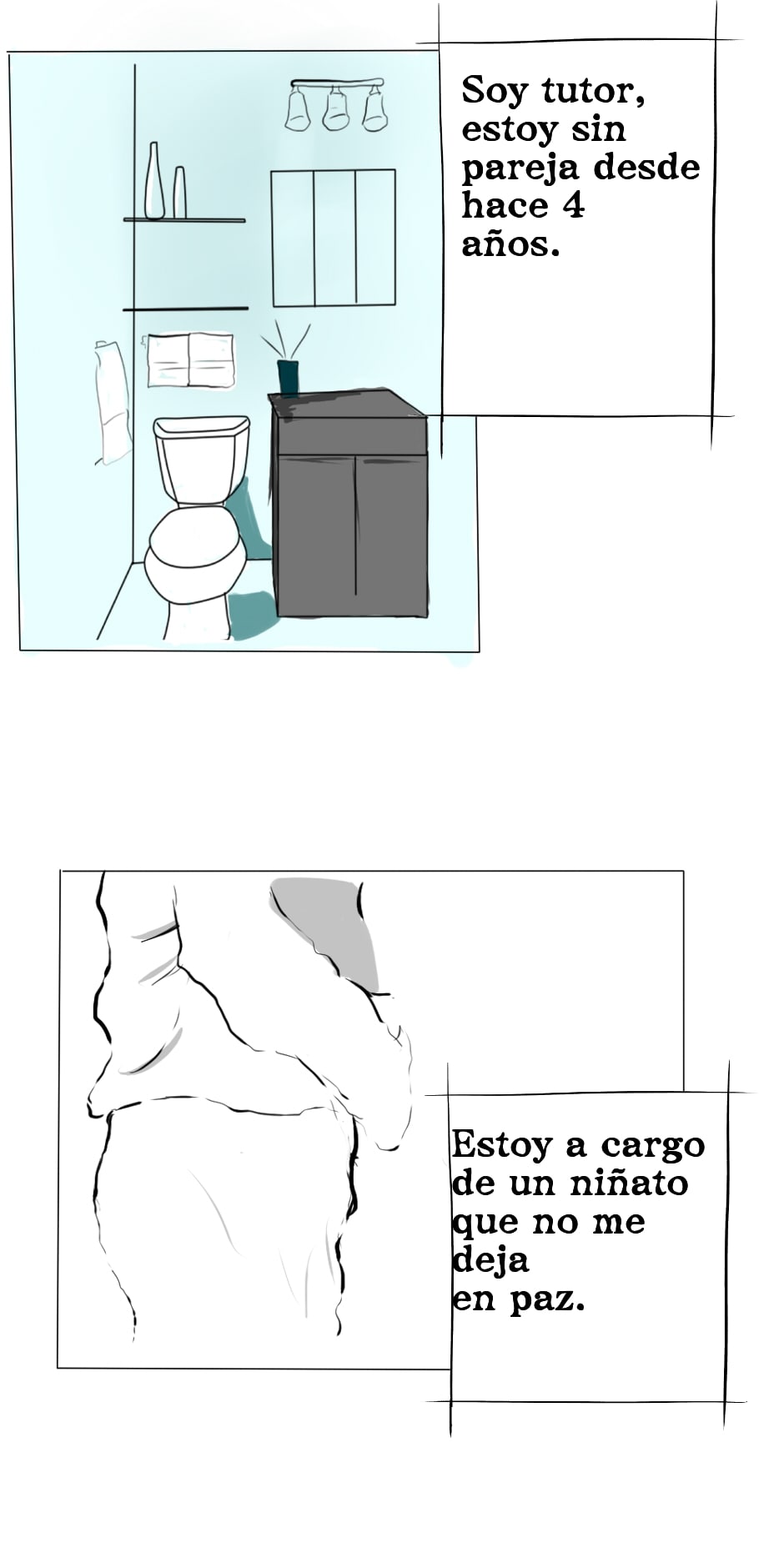 Soy tutor, estoy sin pareja desde hace 4 años.

Estoy a cargo de un niñato que no me deja en paz.