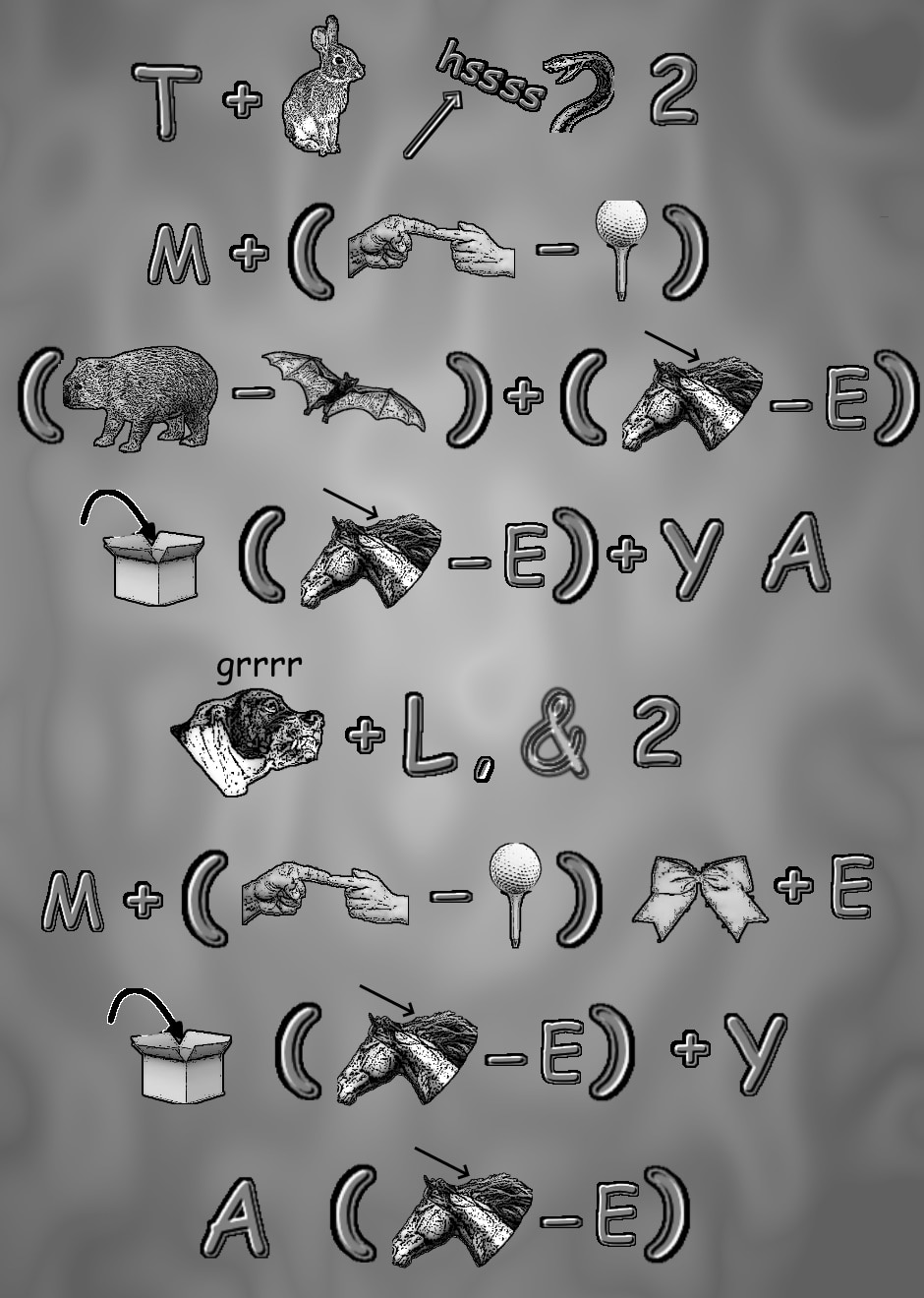 T + hssss 2

M + ( − )

( − ) + ( − E)

( − E) + Y A

grrrr

+ L, & 2

M + ( − ) + E

( − E) + Y

A ( − E)