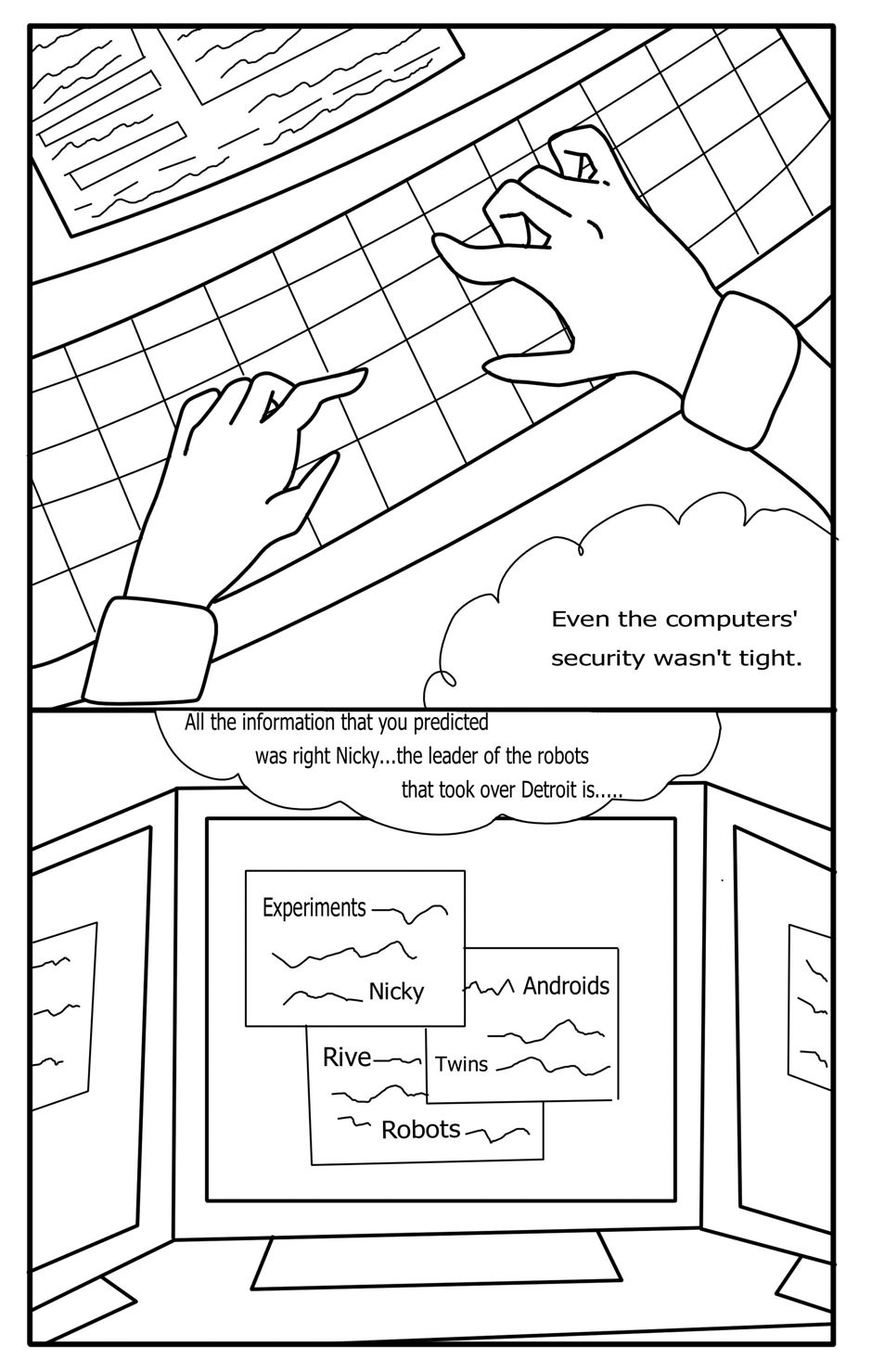 Even the computers' security wasn't tight.

All the information that you predicted was right Nicky...the leader of the robots that took over Detroit is.....

Experiments

Nicky

Androids

Rive

Twins

Robots