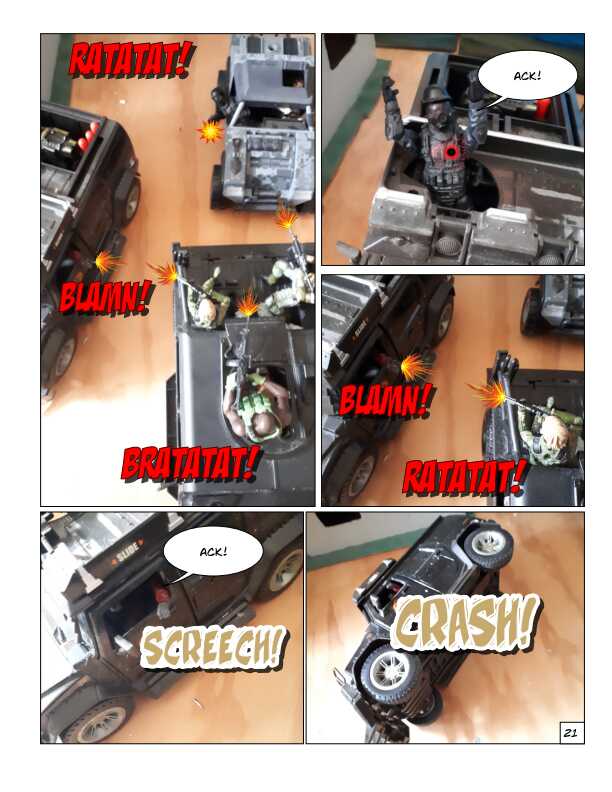 RATATAT!

BLAMN!

BRATATAT!

ACK!

SLIDE

BLAMN!

RATATAT!

SLIDE

ACK!

SCREECH!

CRASH!

21