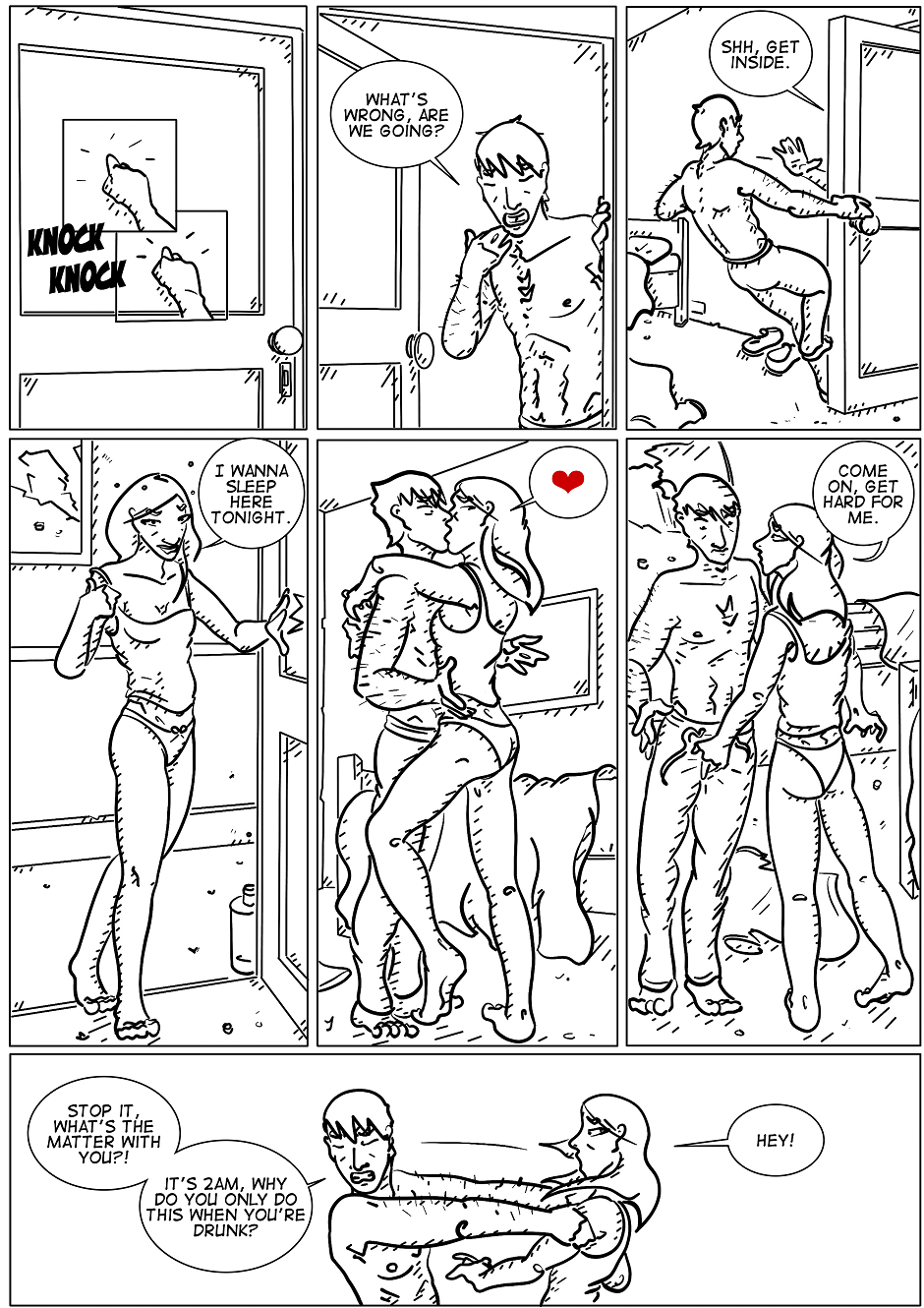 KNOCK KNOCK

WHAT'S WRONG, ARE WE GOING?

SHH, GET INSIDE.

I WANNA SLEEP HERE TONIGHT.

COME ON, GET HARD FOR ME.

STOP IT, WHAT'S THE MATTER WITH YOU?!

IT'S 2AM, WHY DO YOU ONLY DO THIS WHEN YOU'RE DRUNK?

HEY!