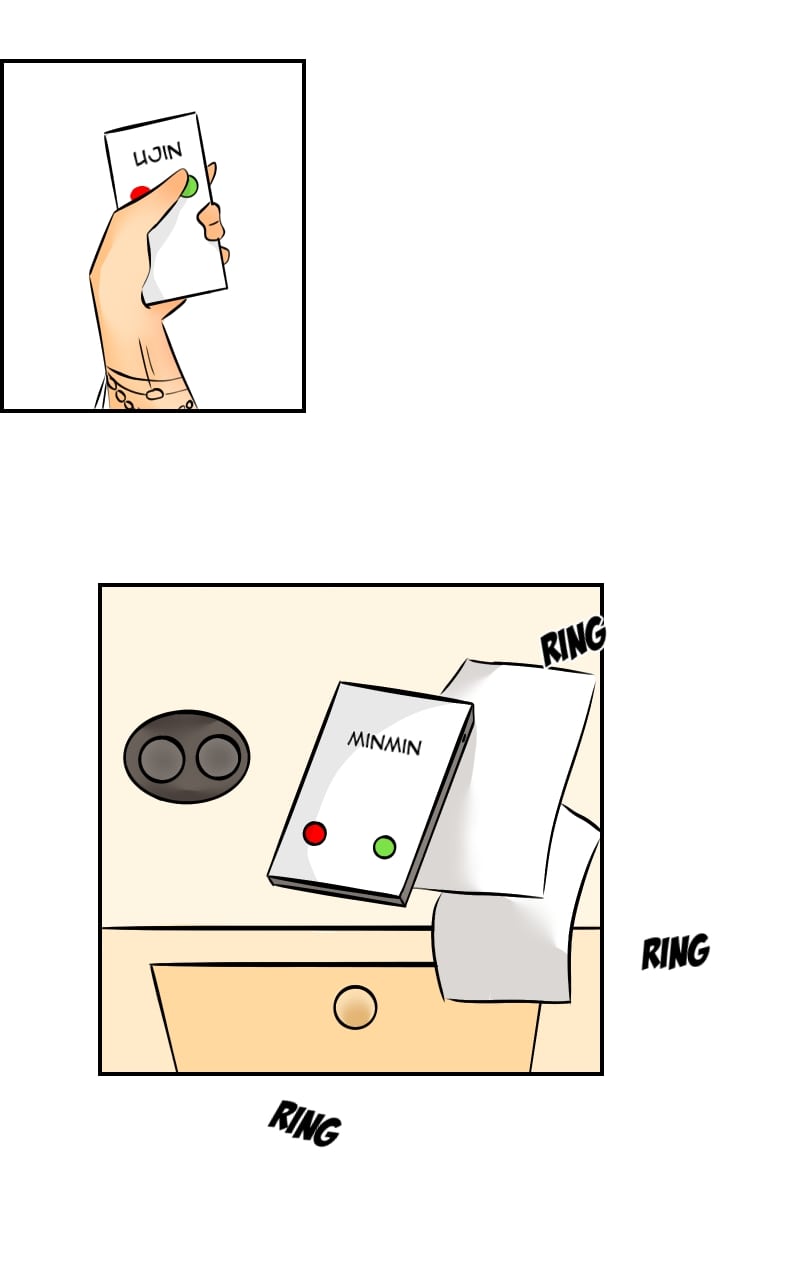 UJIN

RING

MINMIN

RING

RING