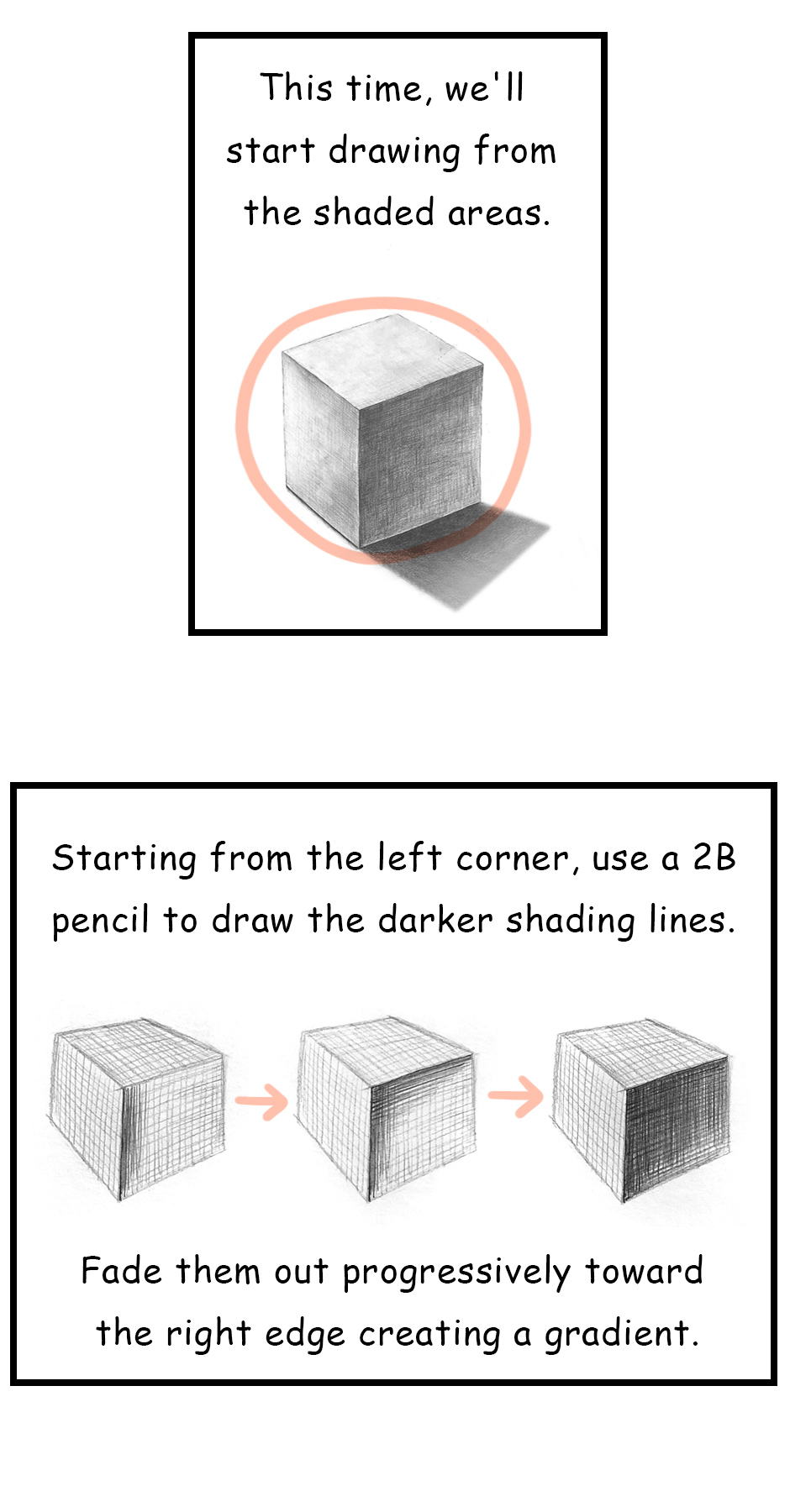 This time, we'll start drawing from the shaded areas.

Starting from the left corner, use a 2B pencil to draw the darker shading lines.

Fade them out progressively toward the right edge creating a gradient.