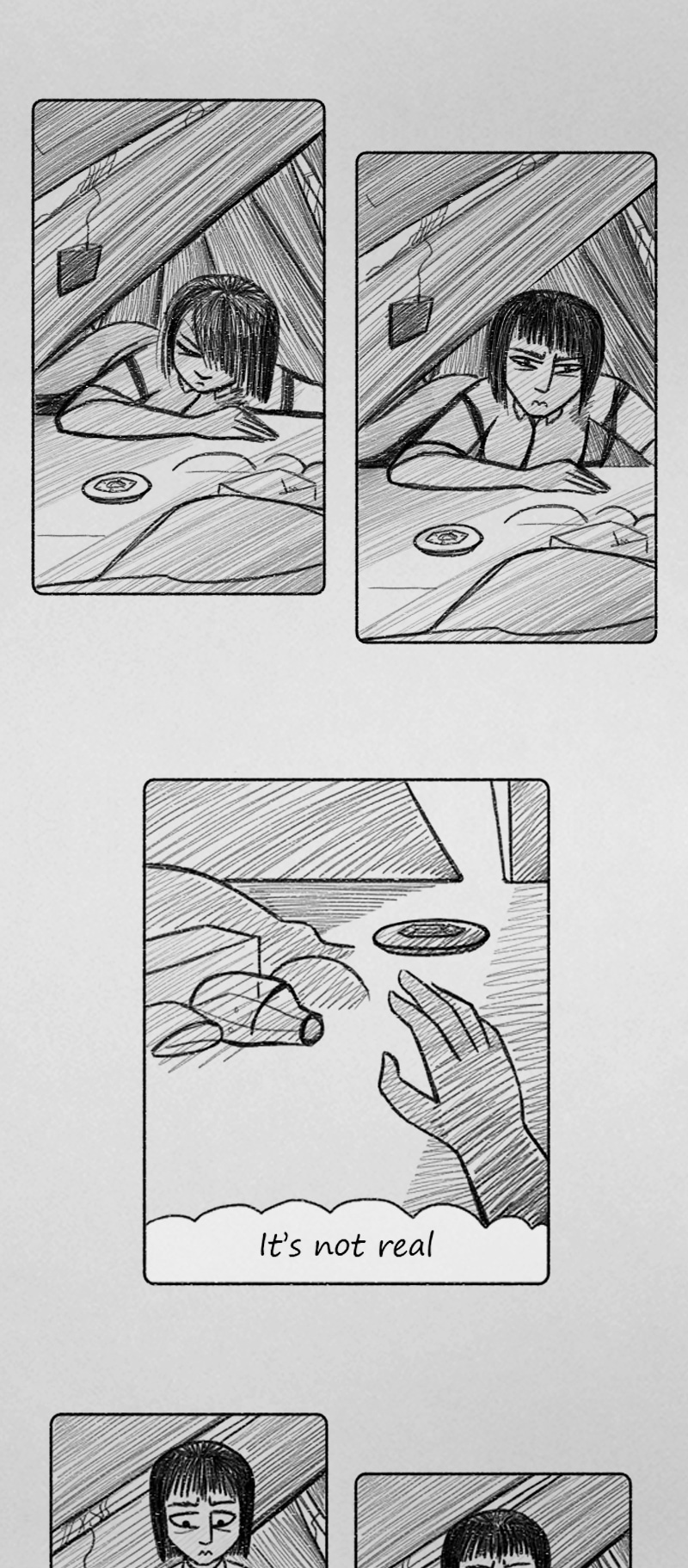 It's not real