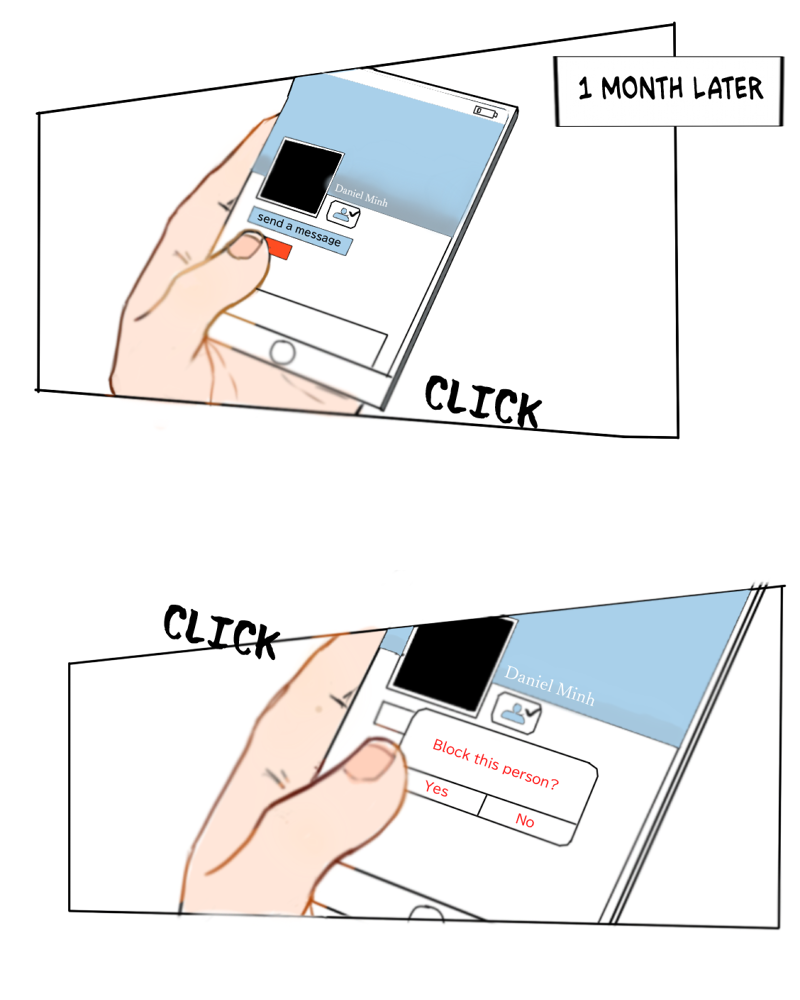 1 MONTH LATER

Daniel Minh

send a message

CLICK

CLICK

Daniel Minh

Block this person?

Yes

No