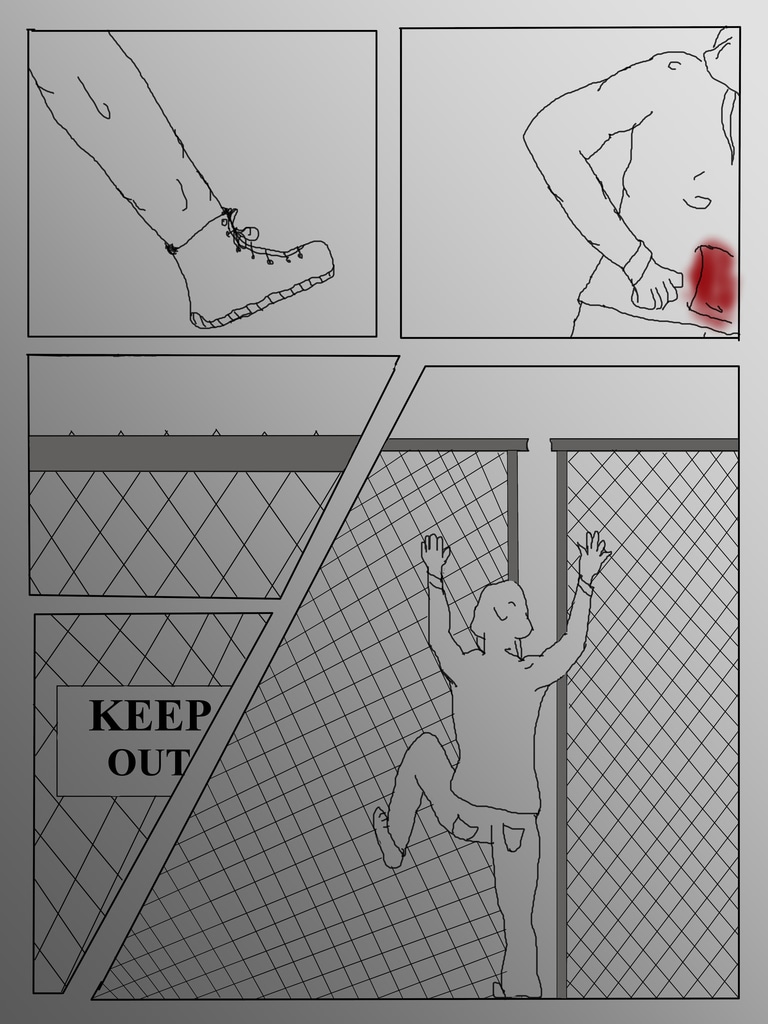 KEEP OUT