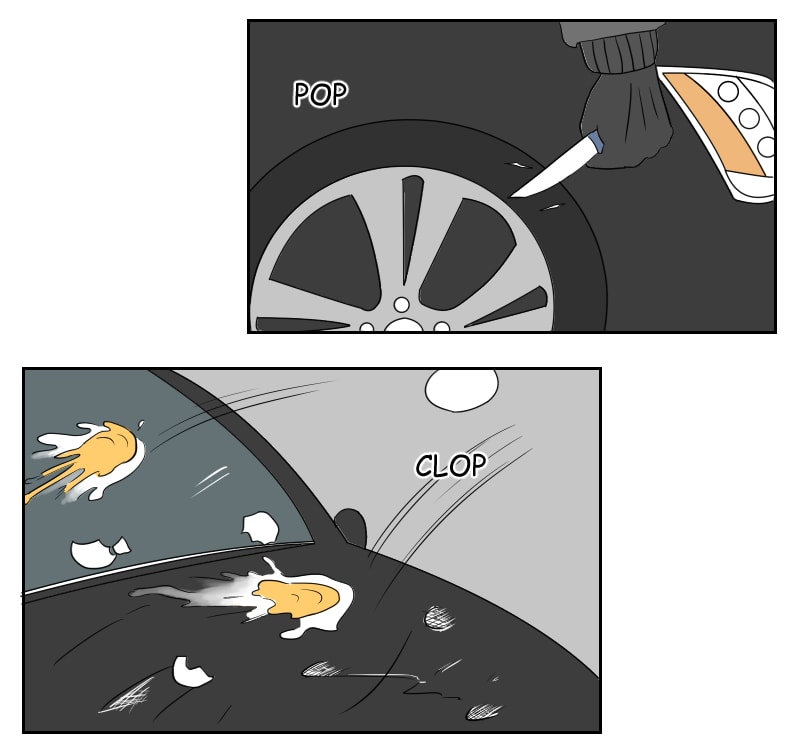 POP

CLOP