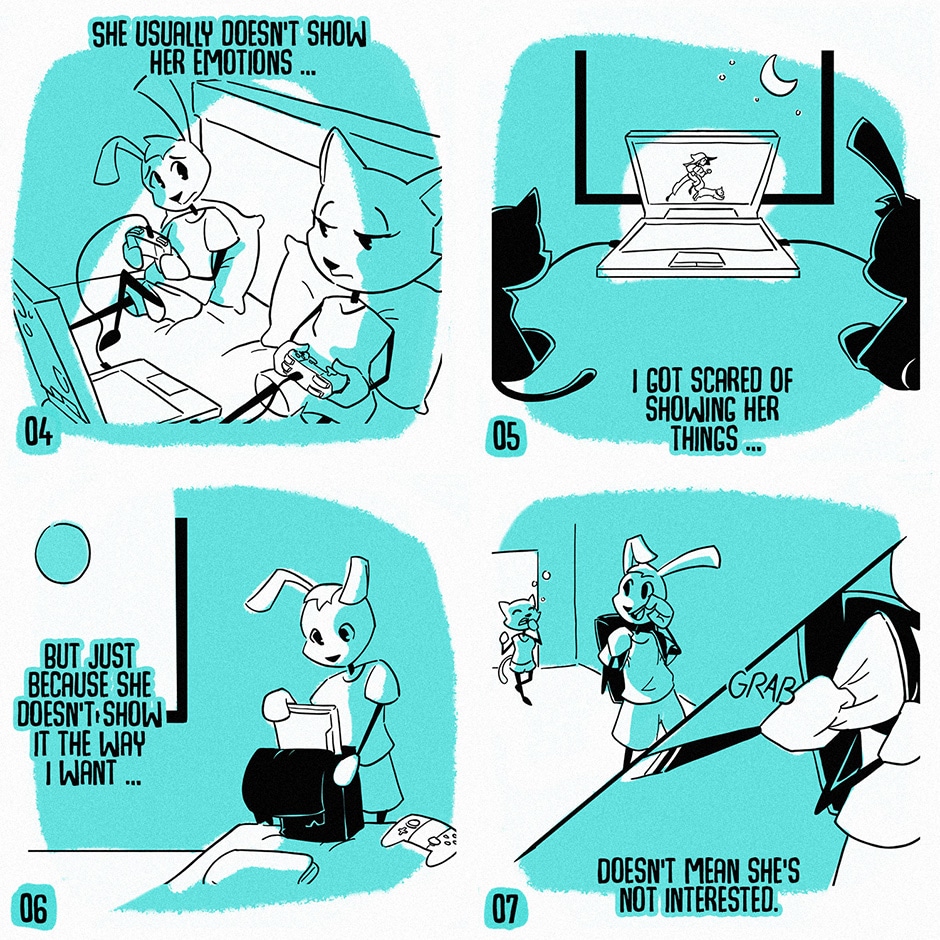 SHE USUALLY DOESN'T SHOW HER EMOTIONS ...

04

I GOT SCARED OF SHOWING HER THINGS ...

05

BUT JUST BECAUSE SHE DOESN'T SHOW IT THE WAY I WANT ...

06

GRAB

DOESN'T MEAN SHE'S NOT INTERESTED.

07