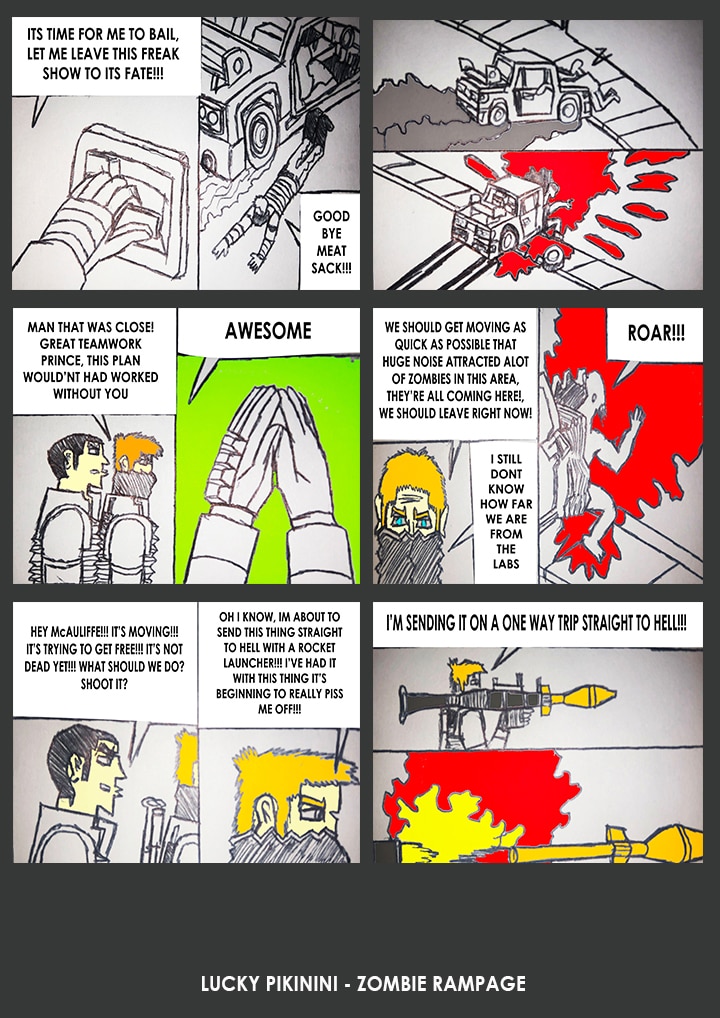 ITS TIME FOR ME TO BAIL, LET ME LEAVE THIS FREAK SHOW TO ITS FATE!!!

GOOD BYE MEAT SACK!!!

MAN THAT WAS CLOSE! GREAT TEAMWORK PRINCE, THIS PLAN WOULD'NT HAD WORKED WITHOUT YOU

AWESOME

WE SHOULD GET MOVING AS QUICK AS POSSIBLE THAT HUGE NOISE ATTRACTED ALOT OF ZOMBIES IN THIS AREA, THEY'RE ALL COMING HERE!, WE SHOULD LEAVE RIGHT NOW!

ROAR!!!

I STILL DONT KNOW HOW FAR WE ARE FROM THE LABS

HEY McAULIFFE!!! IT'S MOVING!!! IT'S TRYING TO GET FREE!!! IT'S NOT DEAD YET!!! WHAT SHOULD WE DO? SHOOT IT?

OH I KNOW, IM ABOUT TO SEND THIS THING STRAIGHT TO HELL WITH A ROCKET LAUNCHER!!! I'VE HAD IT WITH THIS THING IT'S BEGINNING TO REALLY PISS ME OFF!!!

I'M SENDING IT ON A ONE WAY TRIP STRAIGHT TO HELL!!!

LUCKY PIKININI - ZOMBIE RAMPAGE