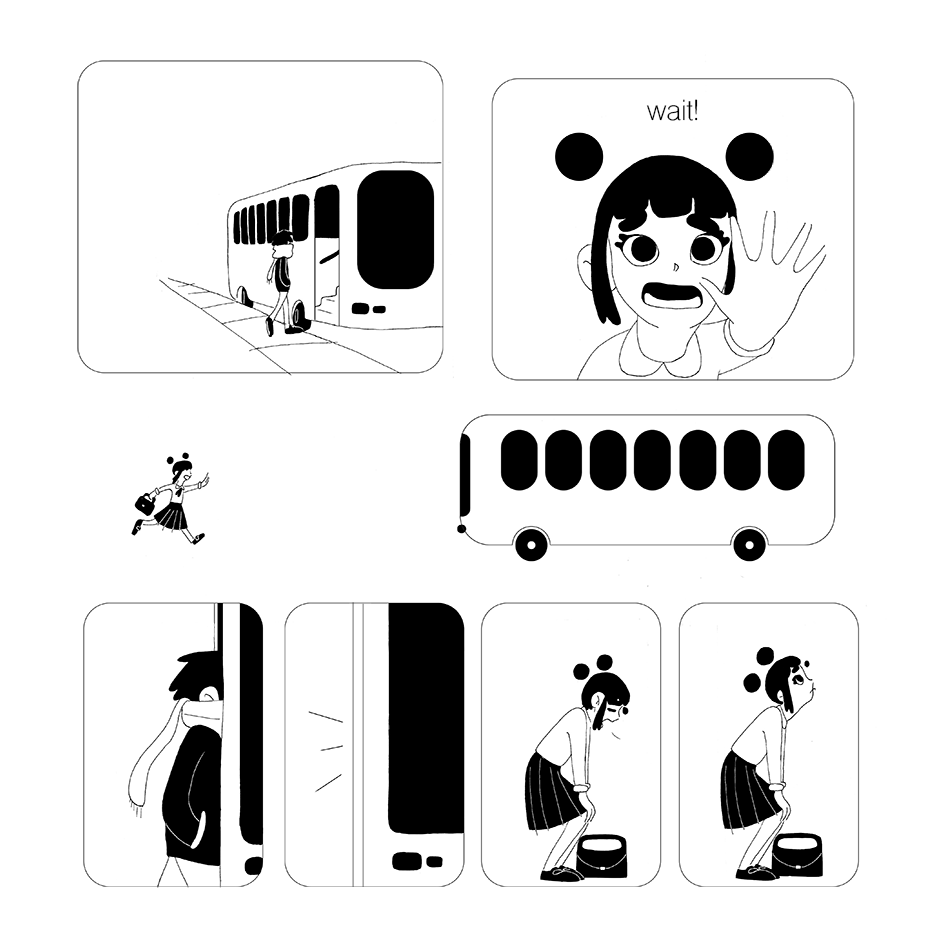 wait!