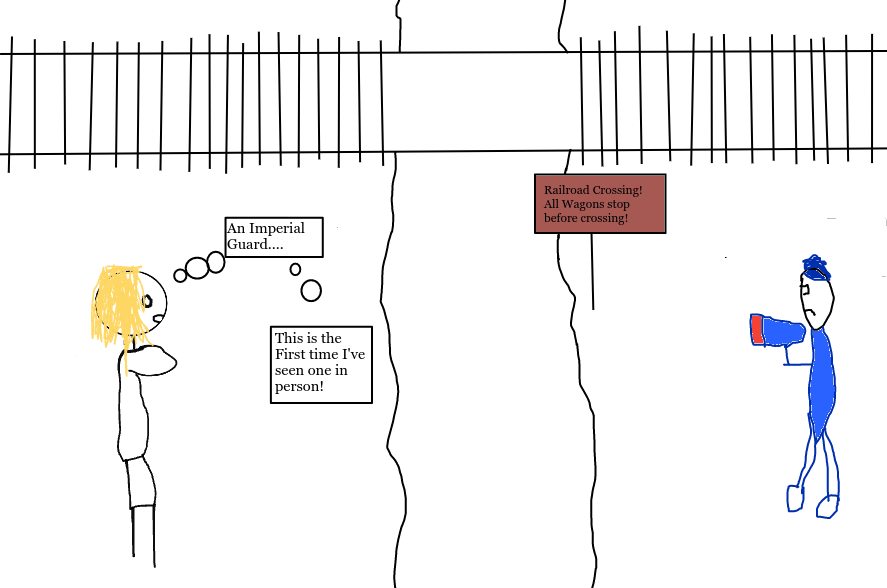 An Imperial Guard....

This is the First time I've seen one in person!

Railroad Crossing! All Wagons stop before crossing!