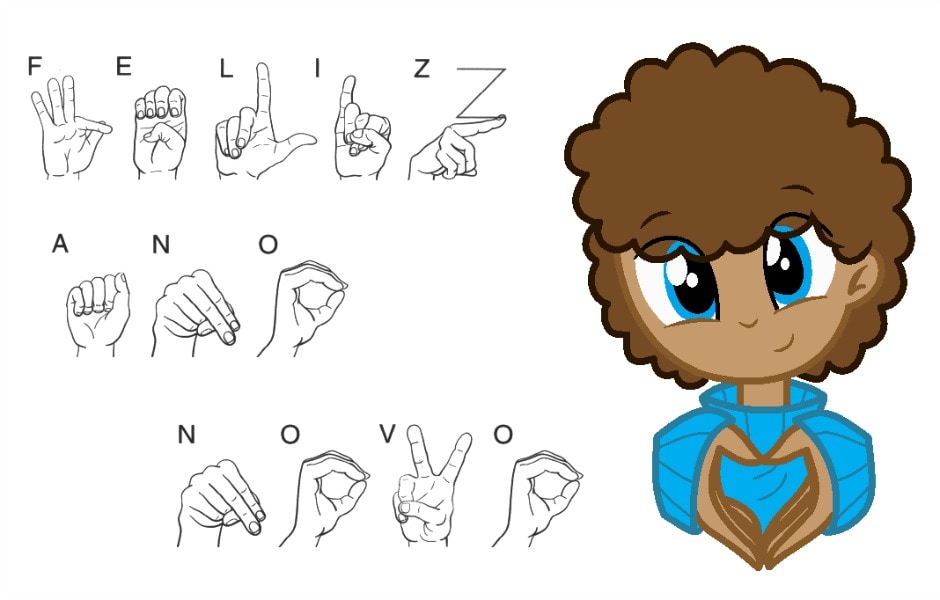 F E L I Z

A N O

N O V O