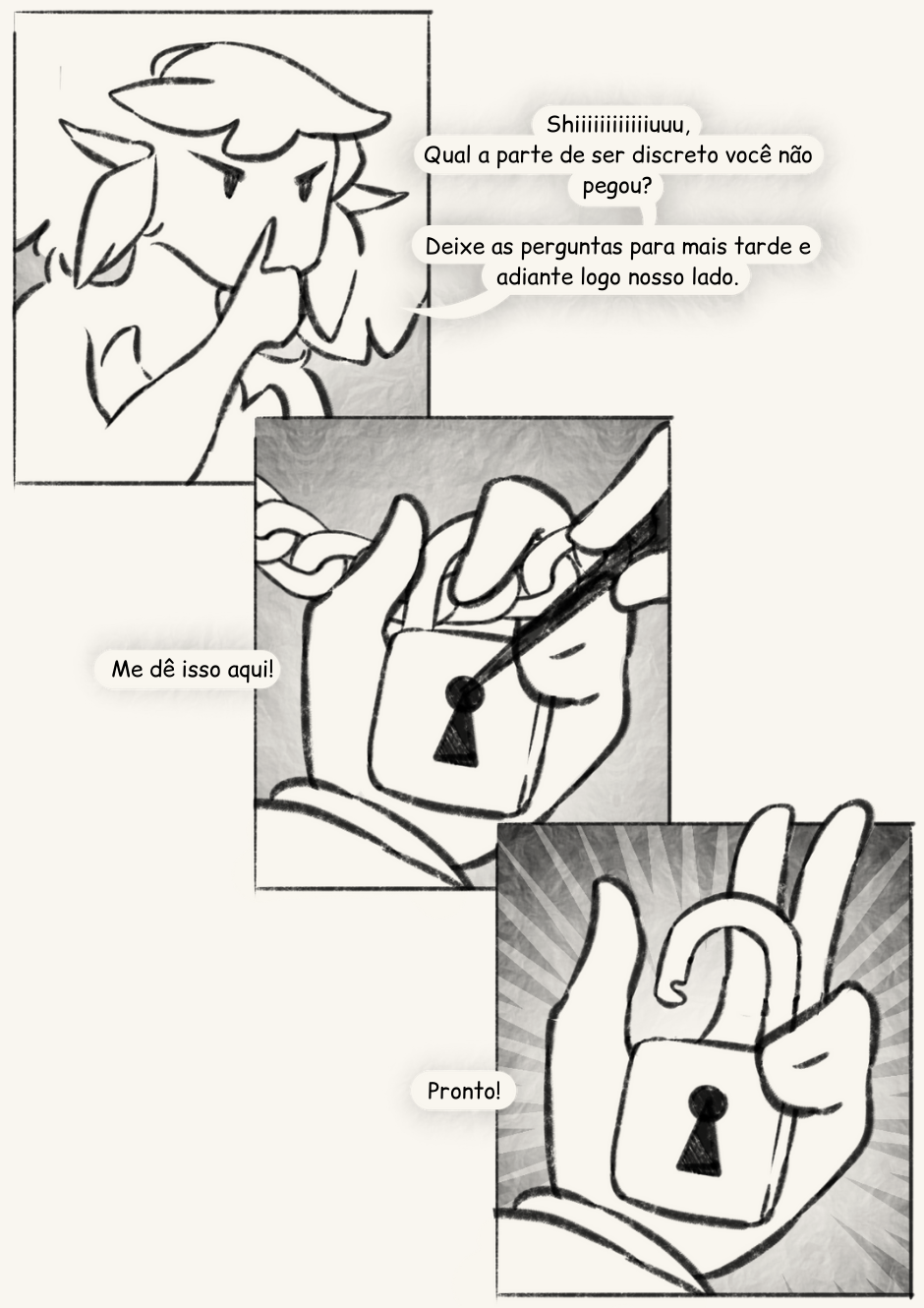 Shiiiiiiiiiiiiuuu,
Qual a parte de ser discreto você não pegou?

Deixe as perguntas para mais tarde e adiante logo nosso lado.

Me dê isso aqui!

Pronto!