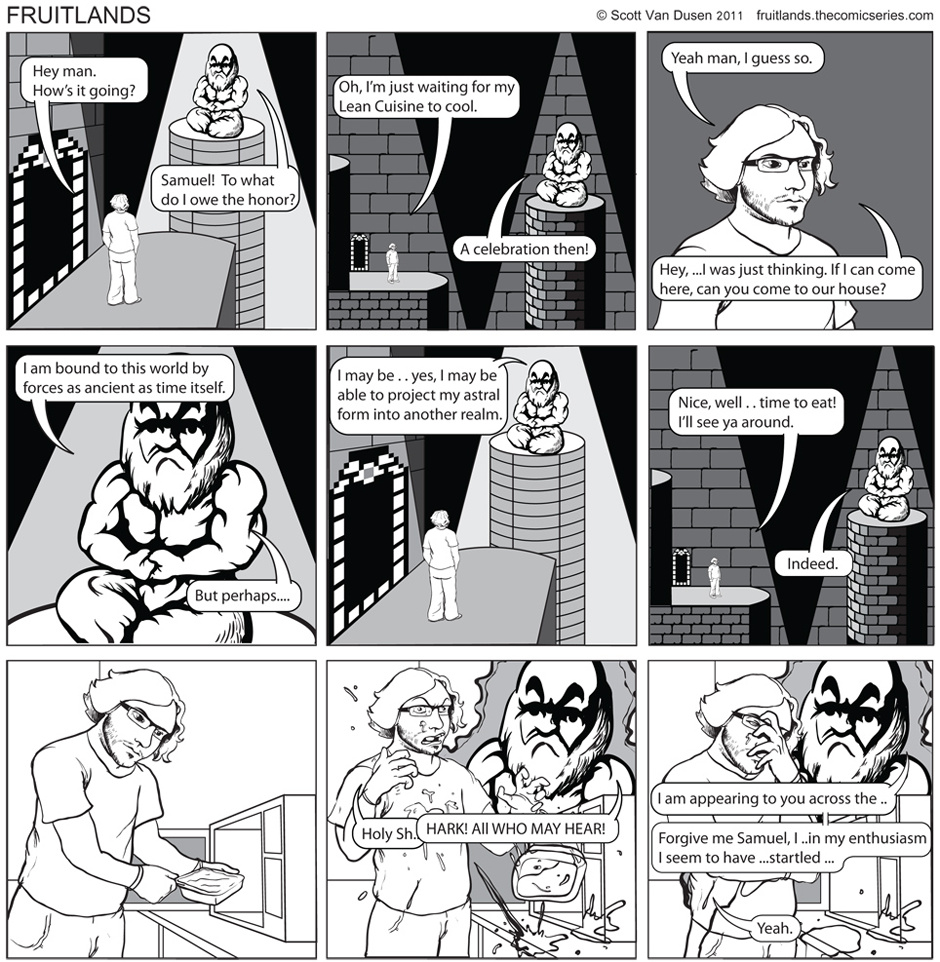 FRUITLANDS

© Scott Van Dusen 2011 fruitlands.thecomicseries.com

Hey man. How's it going?

Samuel! To what do I owe the honor?

Oh, I'm just waiting for my Lean Cuisine to cool.

A celebration then!

Yeah man, I guess so.

Hey, ...I was just thinking. If I can come here, can you come to our house?

I am bound to this world by forces as ancient as time itself.

But perhaps....

I may be . . yes, I may be able to project my astral form into another realm.

Nice, well . . time to eat! I'll see ya around.

Indeed.

Holy Sh..

HARK! All WHO MAY HEAR!

I am appearing to you across the ..

Forgive me Samuel, I ..in my enthusiasm I seem to have ...startled ...

Yeah.