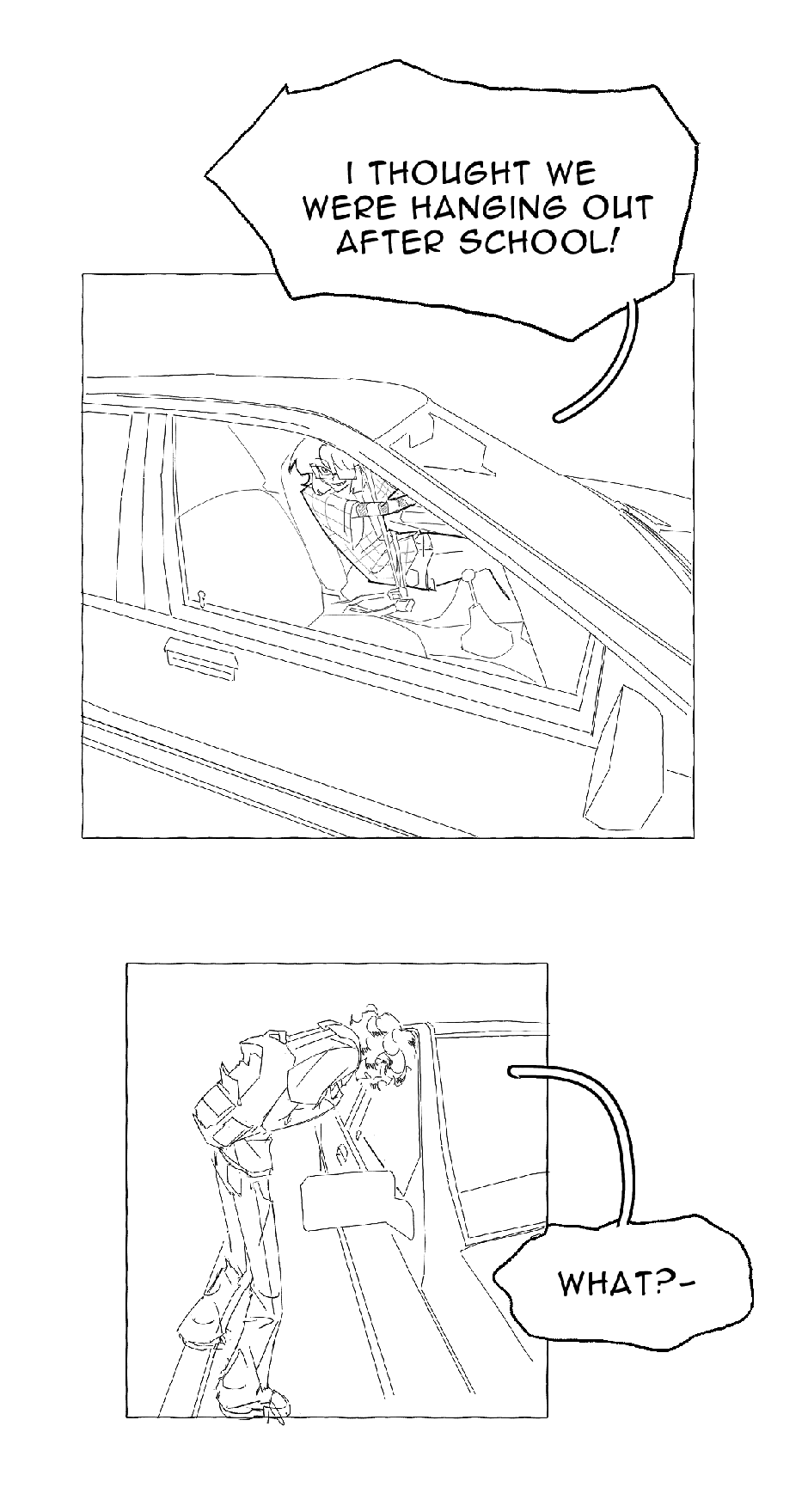 I THOUGHT WE WERE HANGING OUT AFTER SCHOOL!

WHAT?-