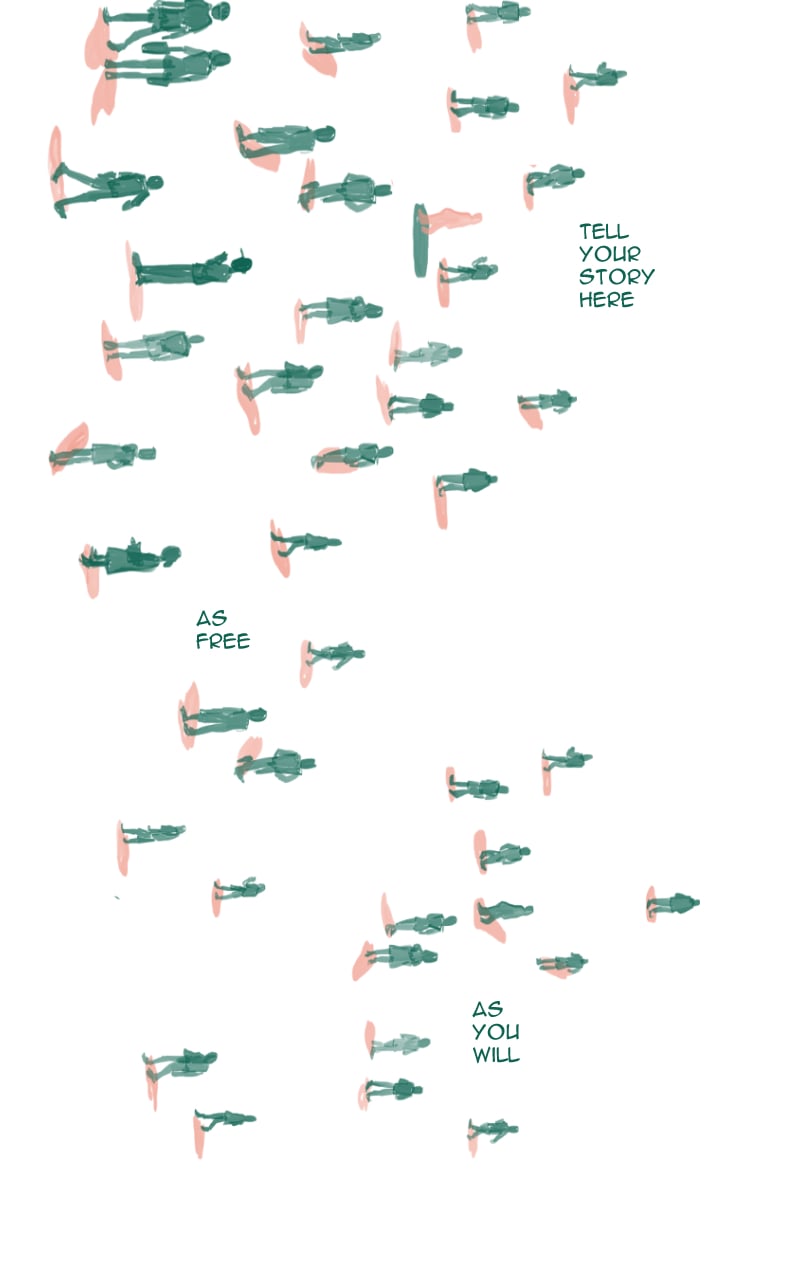 TELL YOUR STORY HERE

AS FREE

AS YOU WILL