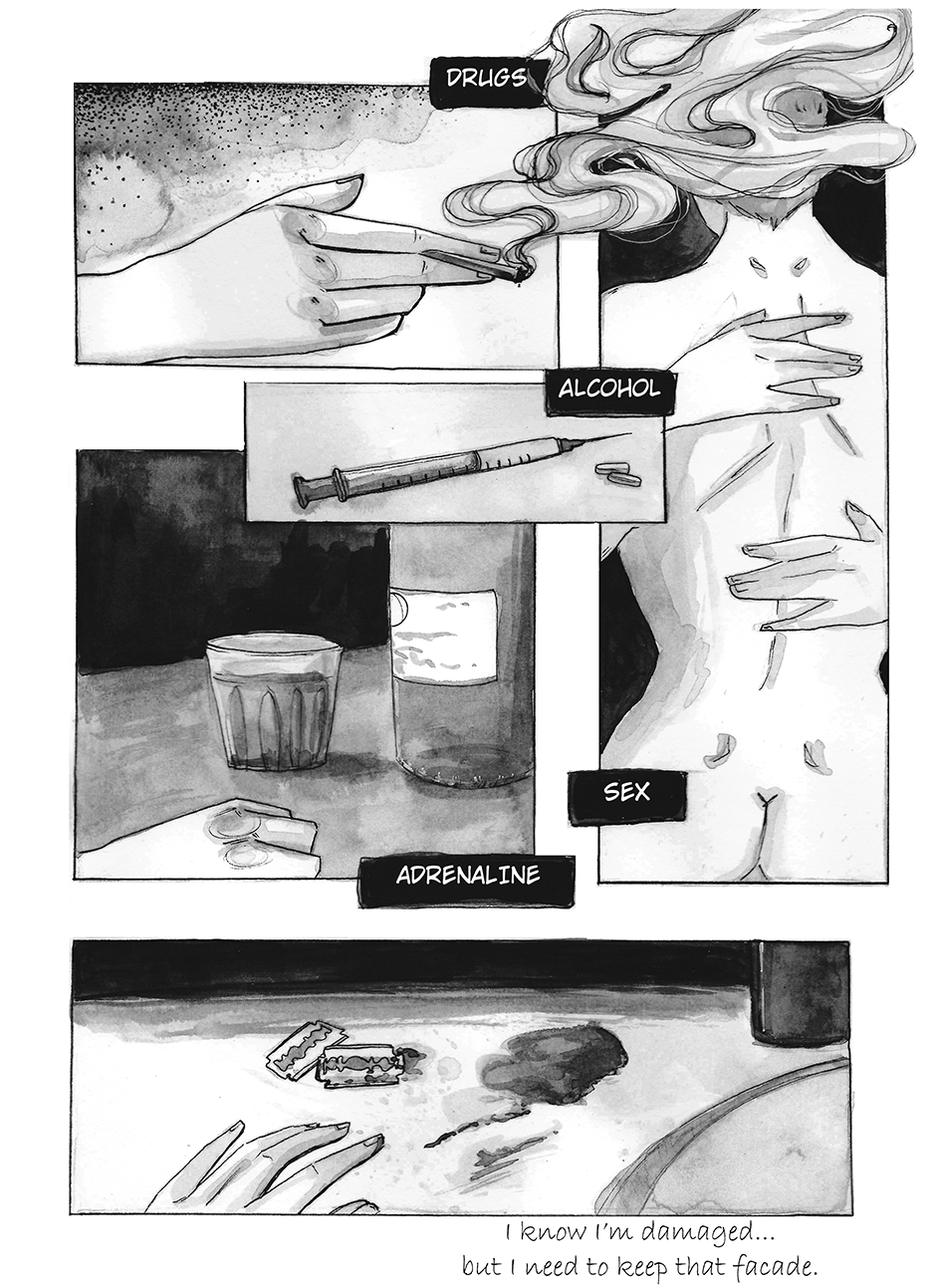 DRUGS

ALCOHOL

SEX

ADRENALINE

I know I'm damaged...
but I need to keep that facade.