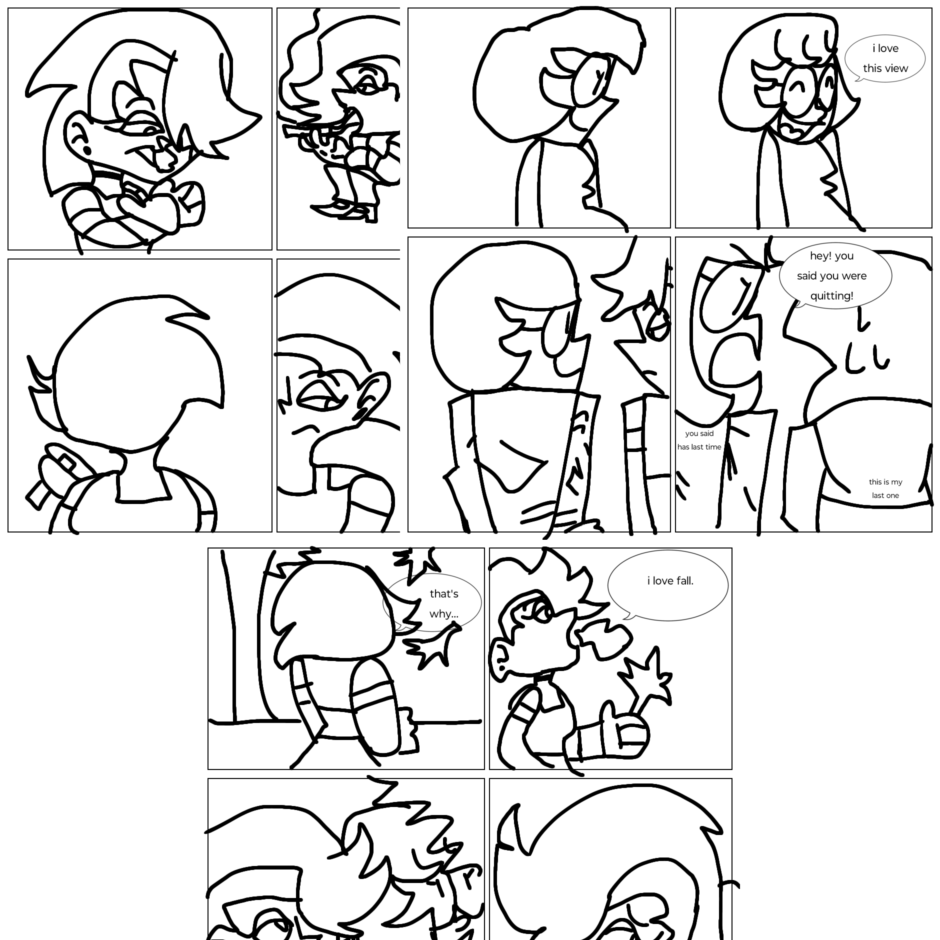 i love this view

hey! you said you were quitting!

you said has last time

this is my last one

that's why...

i love fall.