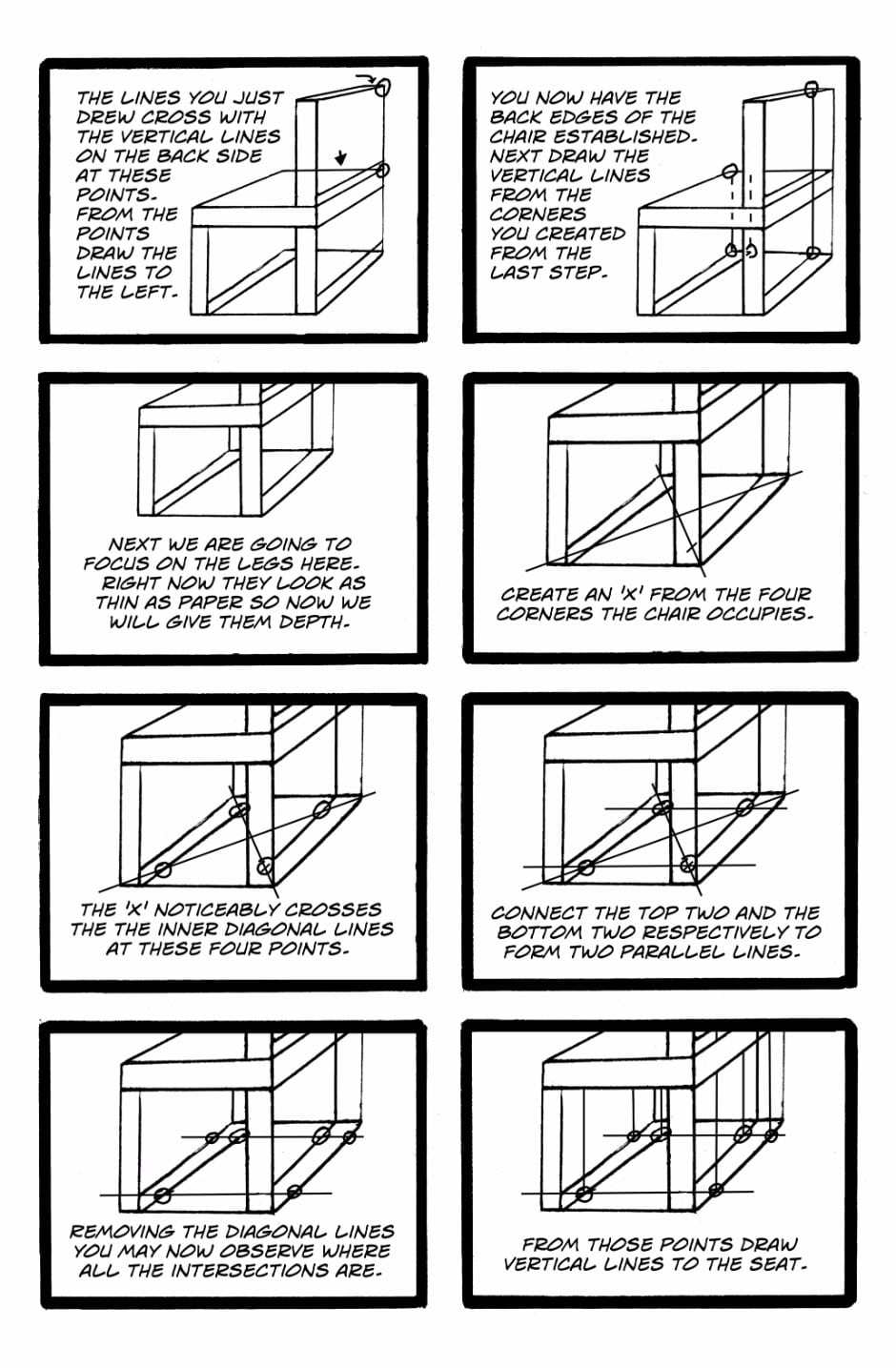 THE LINES YOU JUST DREW CROSS WITH THE VERTICAL LINES ON THE BACK SIDE AT THESE POINTS. FROM THE POINTS DRAW THE LINES TO THE LEFT.

YOU NOW HAVE THE BACK EDGES OF THE CHAIR ESTABLISHED. NEXT DRAW THE VERTICAL LINES FROM THE CORNERS YOU CREATED FROM THE LAST STEP.

NEXT WE ARE GOING TO FOCUS ON THE LEGS HERE. RIGHT NOW THEY LOOK AS THIN AS PAPER SO NOW WE WILL GIVE THEM DEPTH.

CREATE AN 'X' FROM THE FOUR CORNERS THE CHAIR OCCUPIES.

THE 'X' NOTICEABLY CROSSES THE THE INNER DIAGONAL LINES AT THESE FOUR POINTS.

CONNECT THE TOP TWO AND THE BOTTOM TWO RESPECTIVELY TO FORM TWO PARALLEL LINES.

REMOVING THE DIAGONAL LINES YOU MAY NOW OBSERVE WHERE ALL THE INTERSECTIONS ARE.

FROM THOSE POINTS DRAW VERTICAL LINES TO THE SEAT.