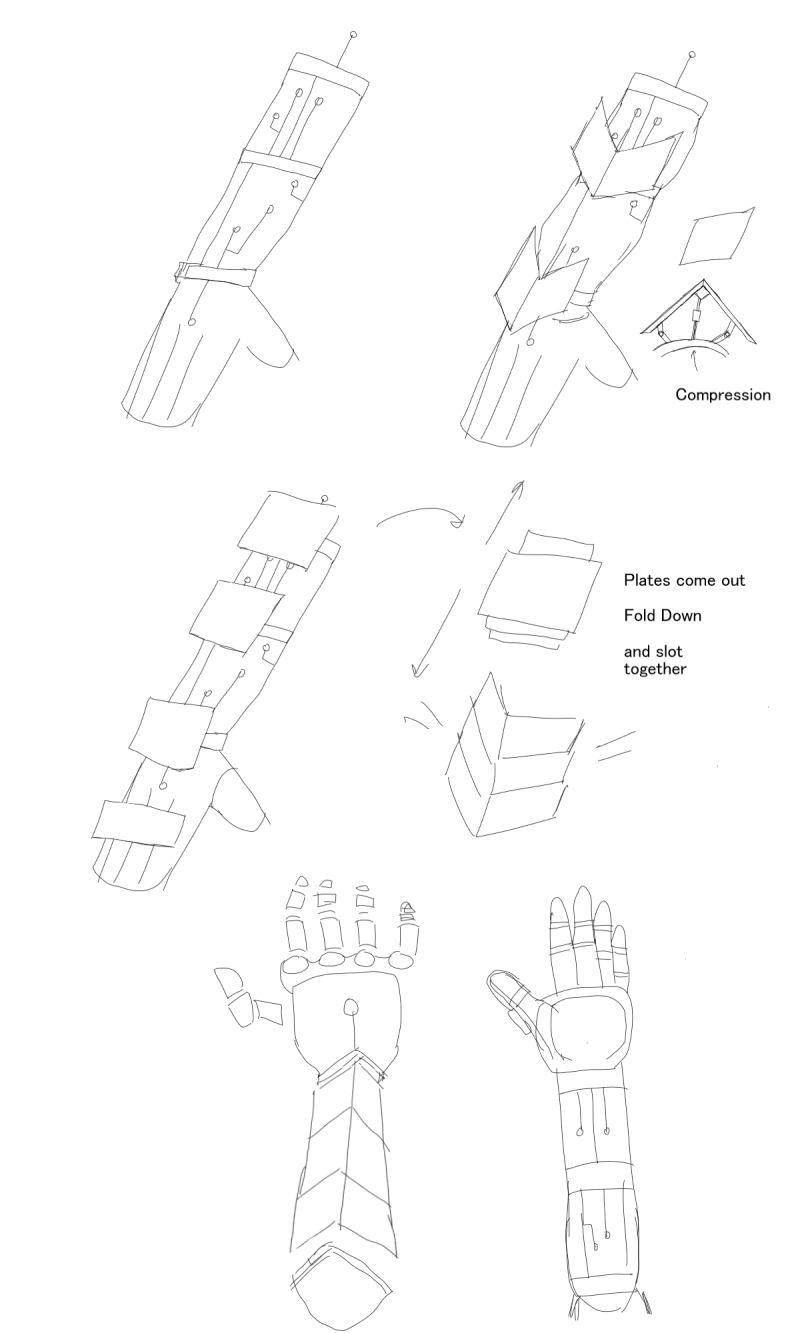 Compression

Plates come out

Fold Down

and slot together