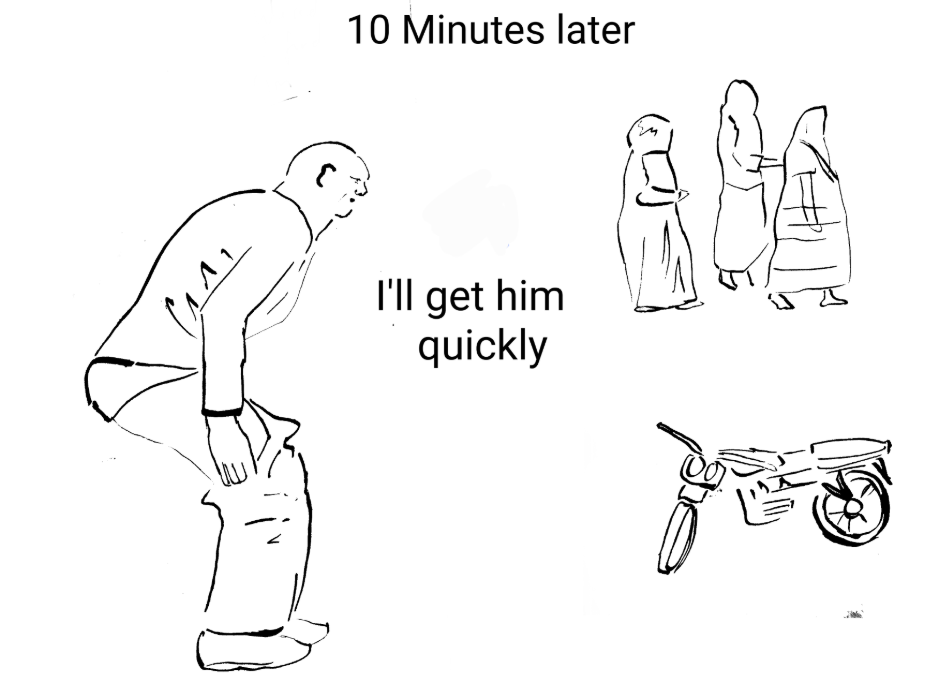 10 Minutes later

I'll get him quickly