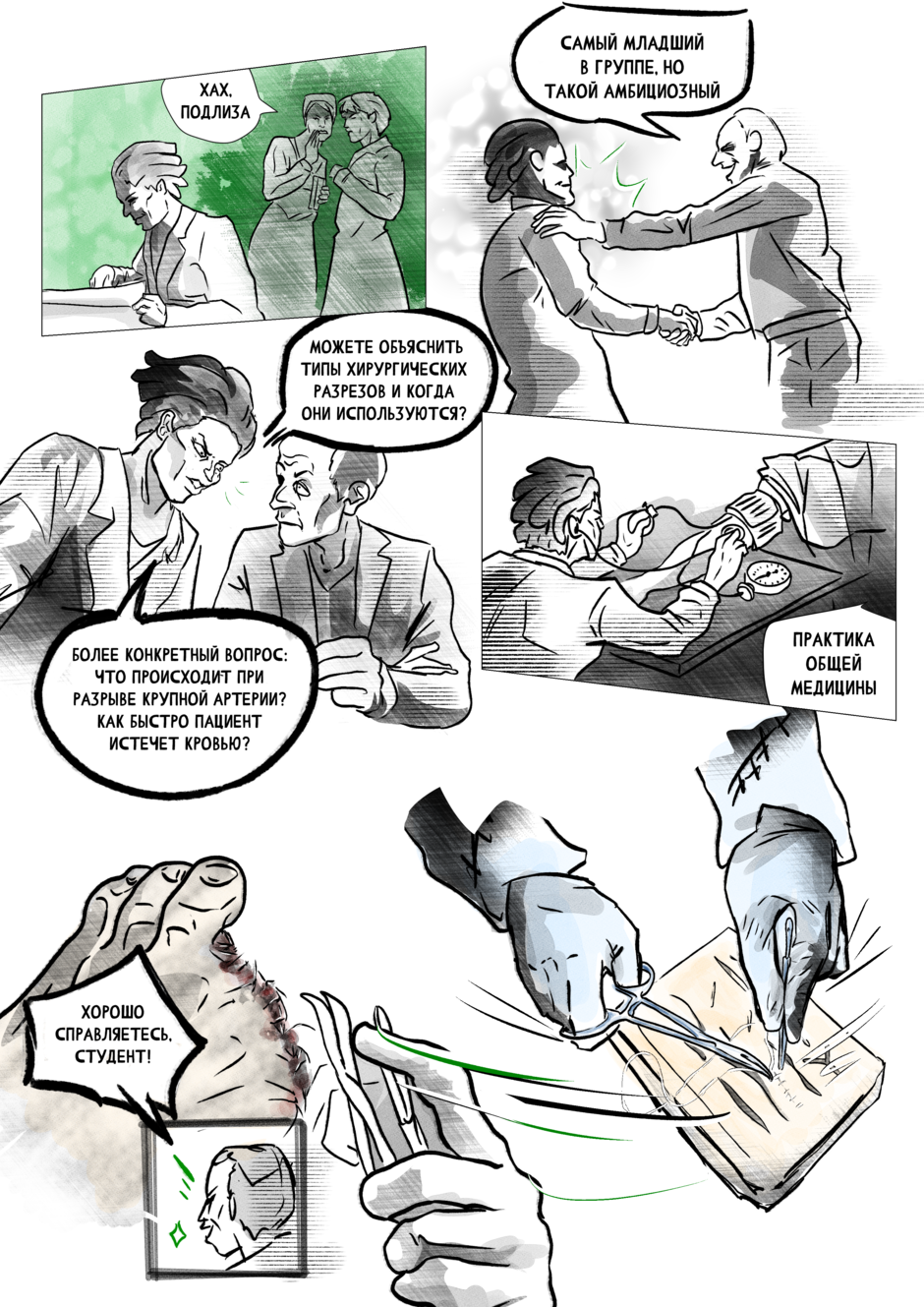 ХАХ, ПОДЛИЗА

САМЫЙ МЛАДШИЙ В ГРУППЕ, НО ТАКОЙ АМБИЦИОЗНЫЙ

МОЖЕТЕ ОБЪЯСНИТЬ ТИПЫ ХИРУРГИЧЕСКИХ РАЗРЕЗОВ И КОГДА ОНИ ИСПОЛЬЗУЮТСЯ?

БОЛЕЕ КОНКРЕТНЫЙ ВОПРОС: ЧТО ПРОИСХОДИТ ПРИ РАЗРЫВЕ КРУПНОЙ АРТЕРИИ? КАК БЫСТРО ПАЦИЕНТ ИСТЕЧЕТ КРОВЬЮ?

ПРАКТИКА ОБЩЕЙ МЕДИЦИНЫ

ХОРОШО СПРАВЛЯЕТЕСЬ, СТУДЕНТ!