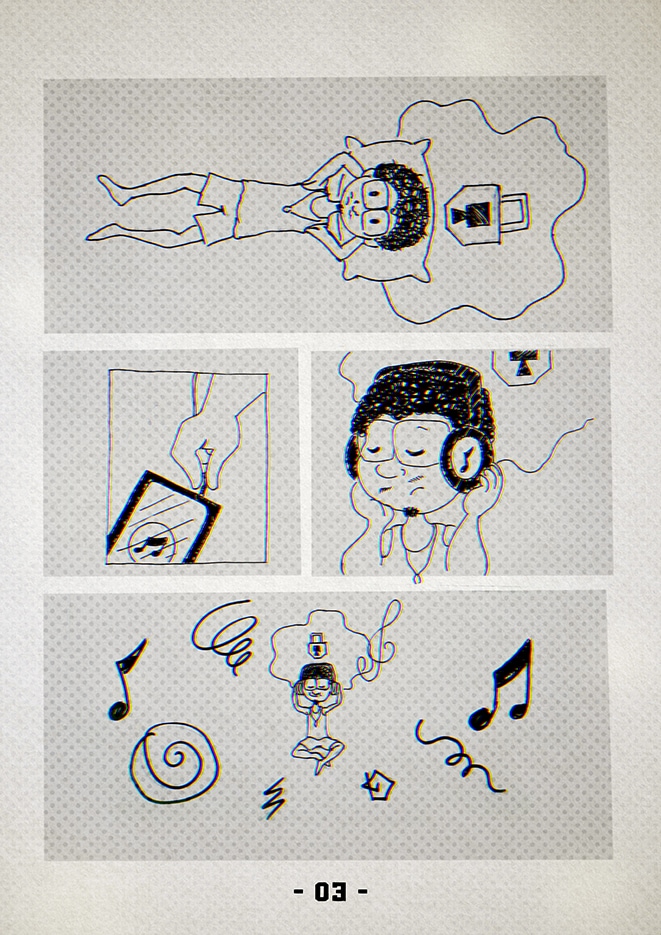 - 03 -