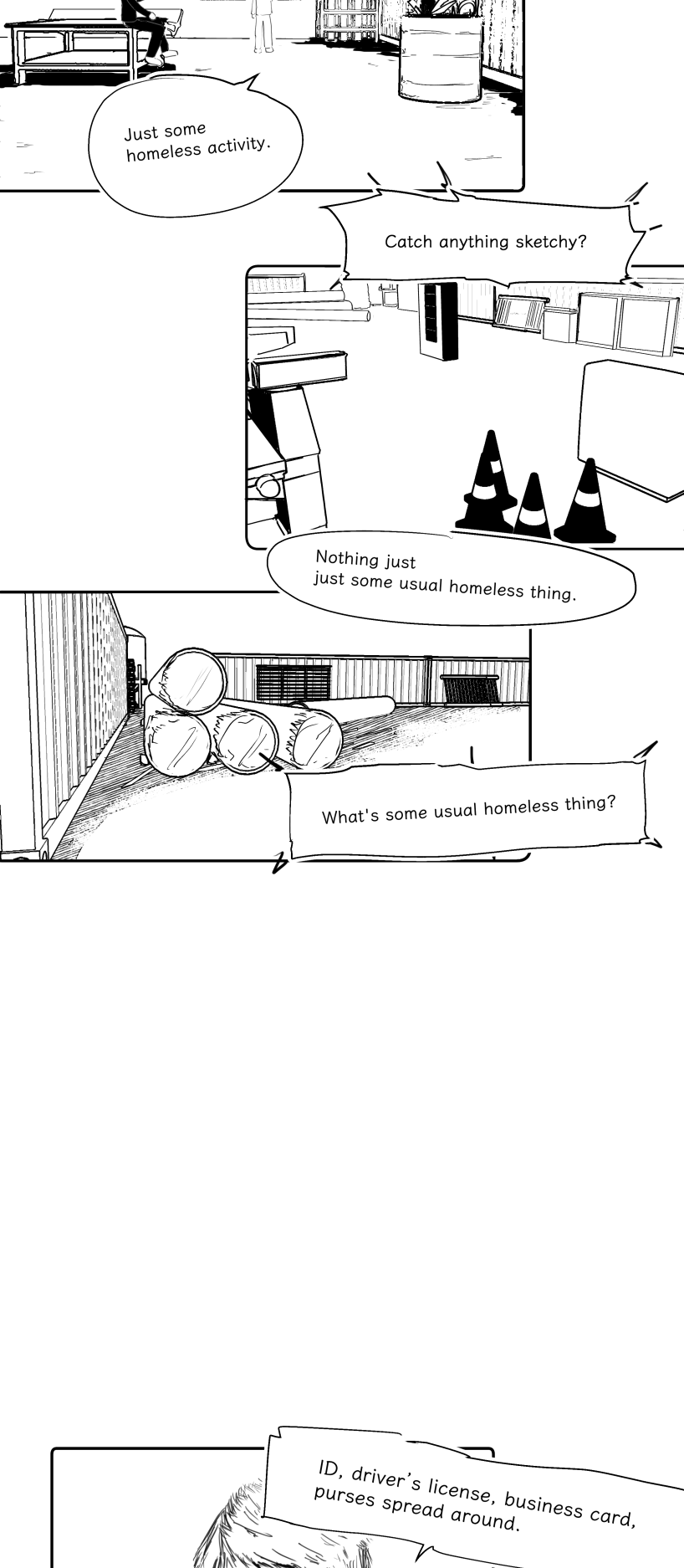 Just some homeless activity.

Catch anything sketchy?

Nothing just
just some usual homeless thing.

What's some usual homeless thing?

ID, driver's license, business card, purses spread around.