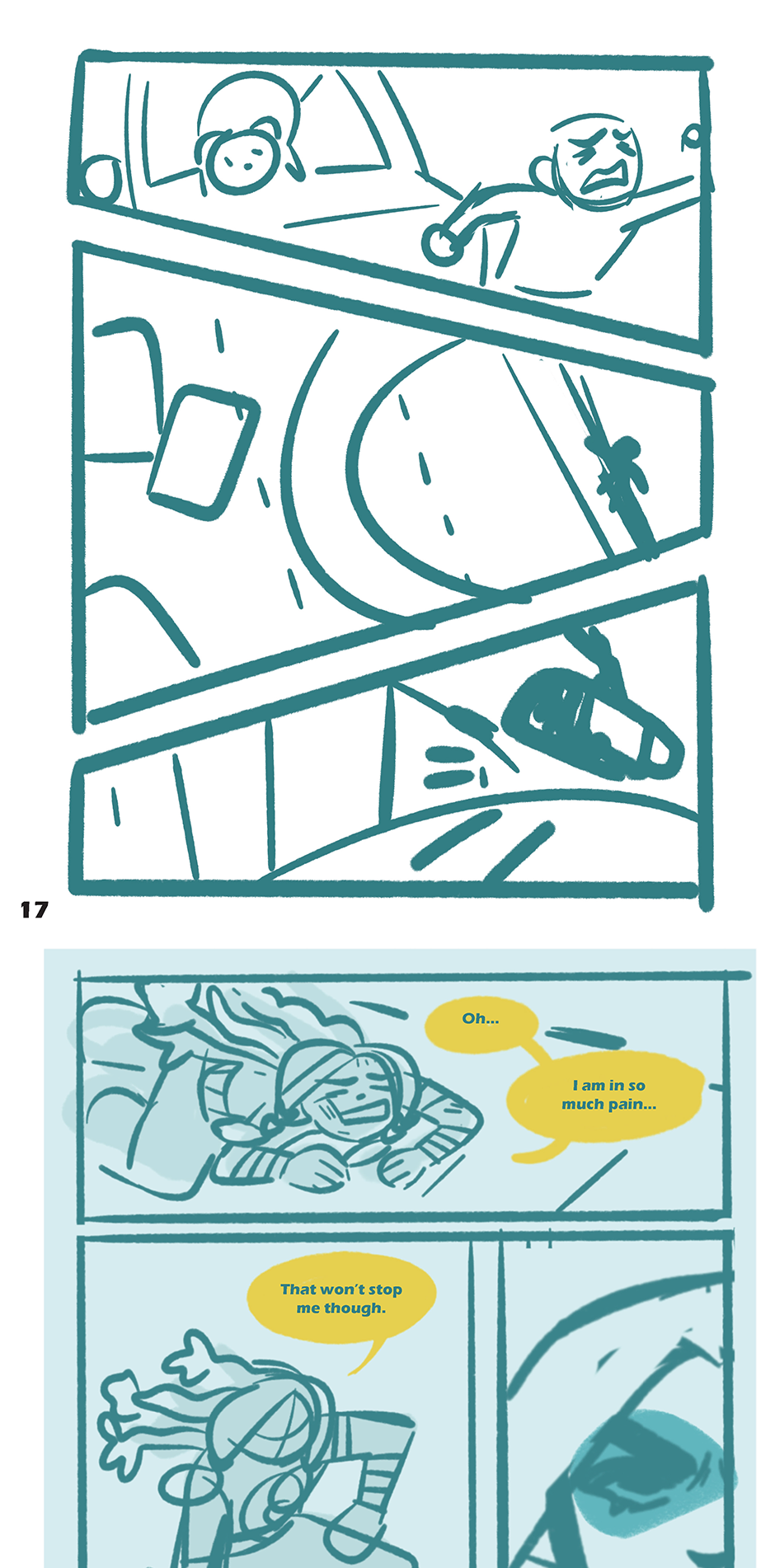 17

Oh...

I am in so much pain...

That won't stop me though.