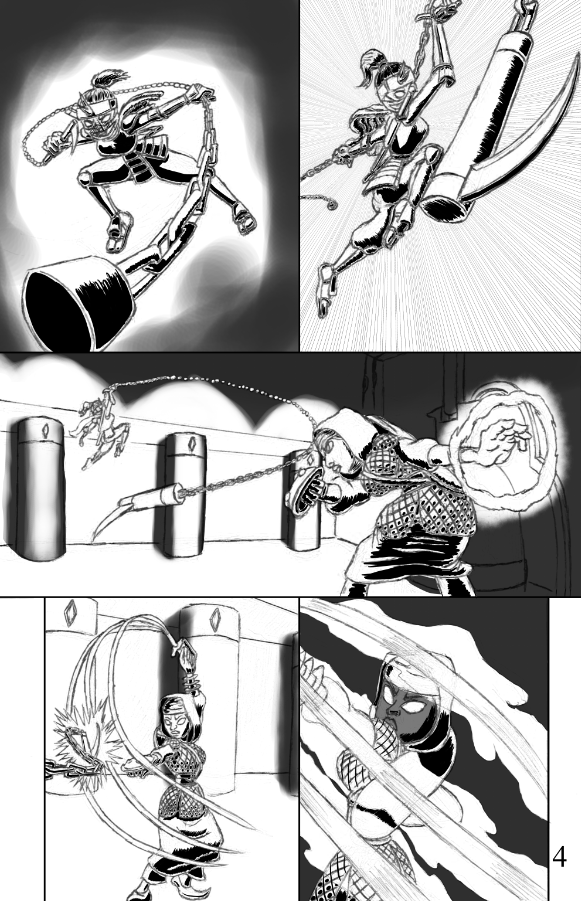 4