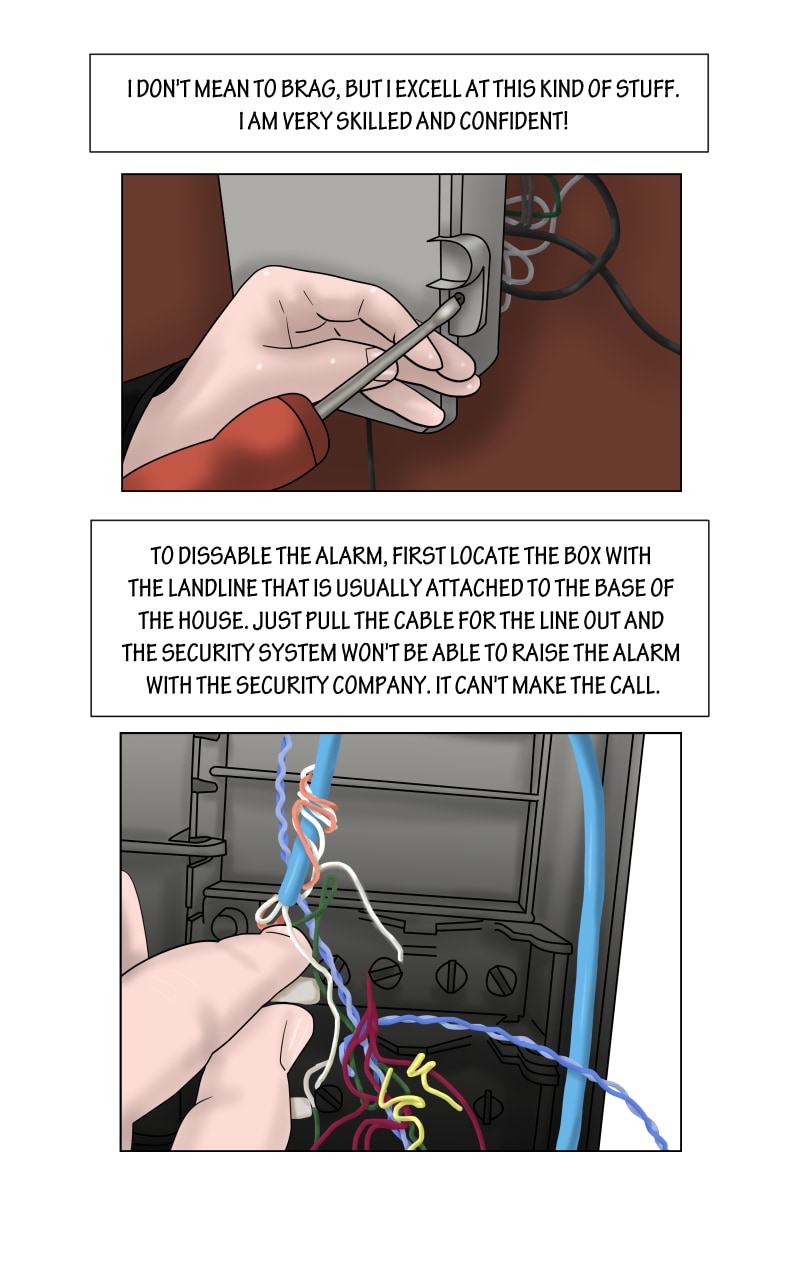 I DON'T MEAN TO BRAG, BUT I EXCELL AT THIS KIND OF STUFF. I AM VERY SKILLED AND CONFIDENT!

TO DISSABLE THE ALARM, FIRST LOCATE THE BOX WITH THE LANDLINE THAT IS USUALLY ATTACHED TO THE BASE OF THE HOUSE. JUST PULL THE CABLE FOR THE LINE OUT AND THE SECURITY SYSTEM WON'T BE ABLE TO RAISE THE ALARM WITH THE SECURITY COMPANY. IT CAN'T MAKE THE CALL.