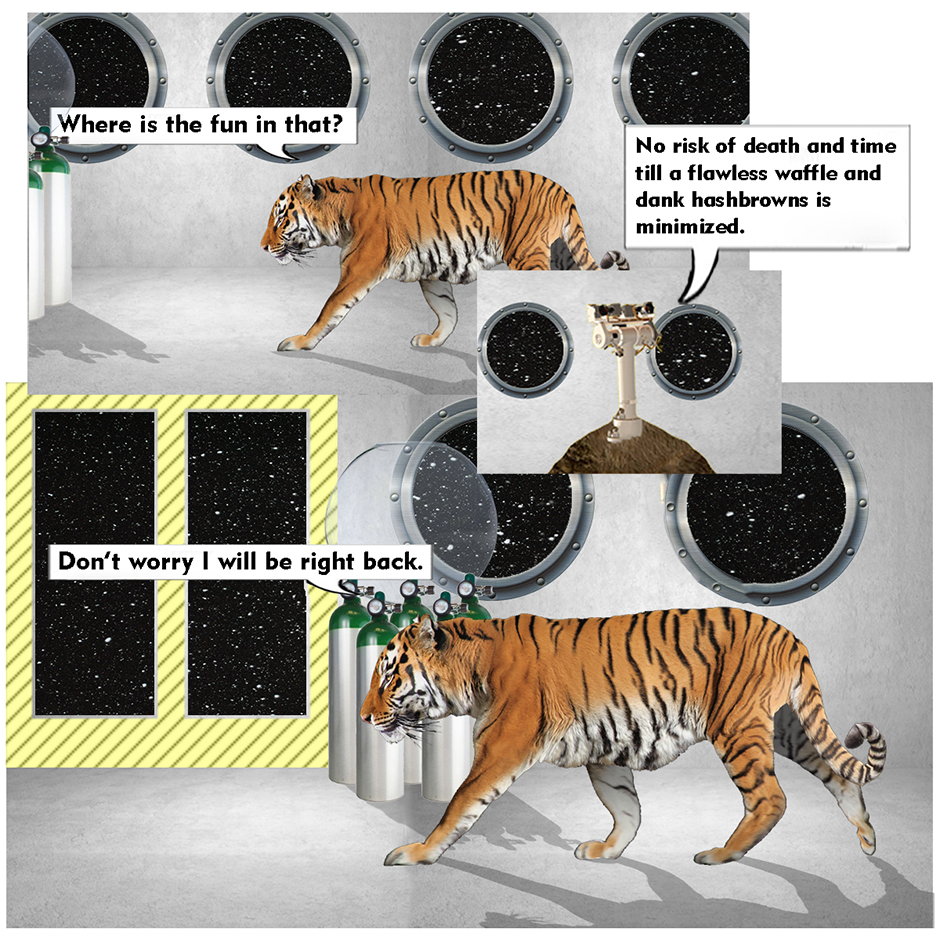 Where is the fun in that?

No risk of death and time till a flawless waffle and dank hashbrowns is minimized.

Don't worry I will be right back.