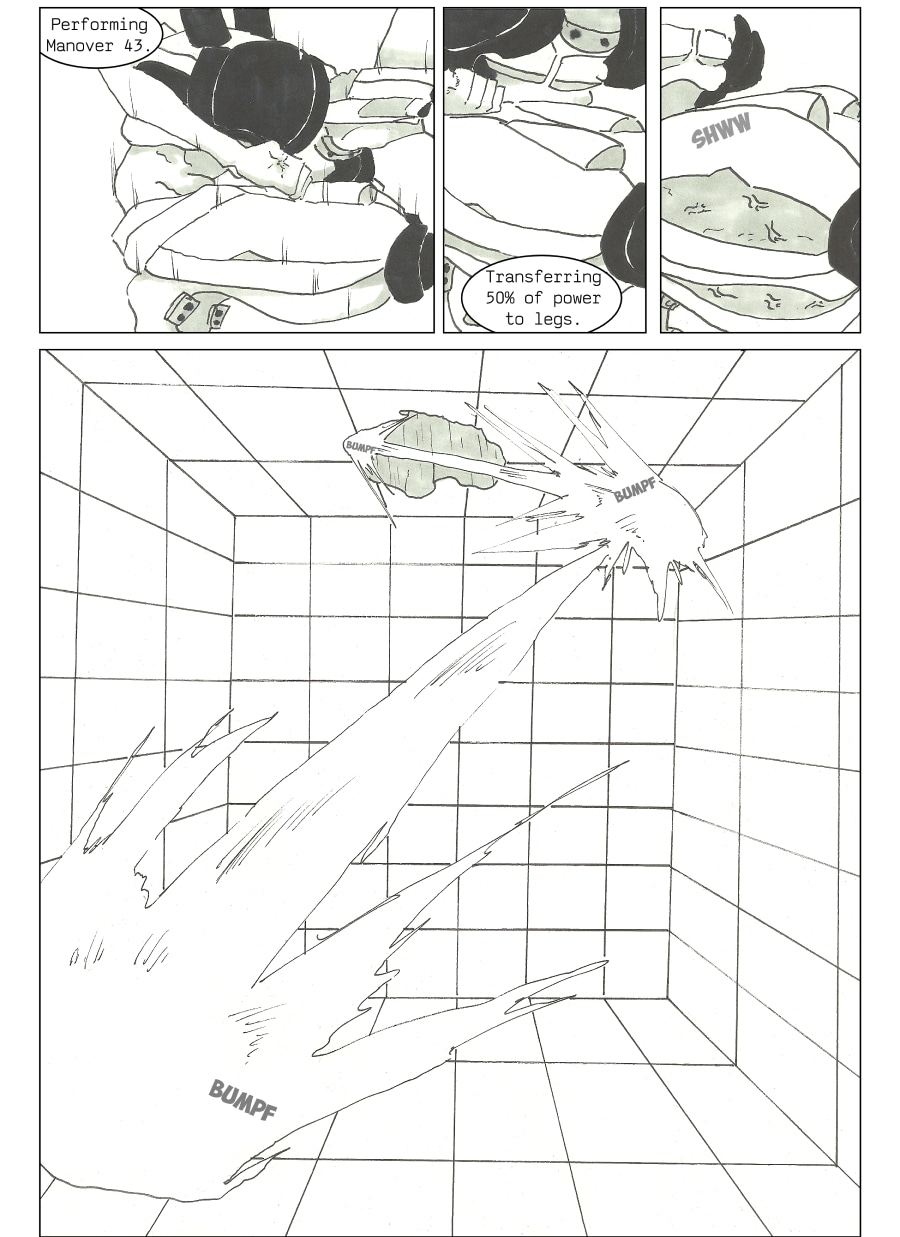 Performing Manover 43.

Transferring 50% of power to legs.

SHWW

BUMPF

BUMPF

BUMPF