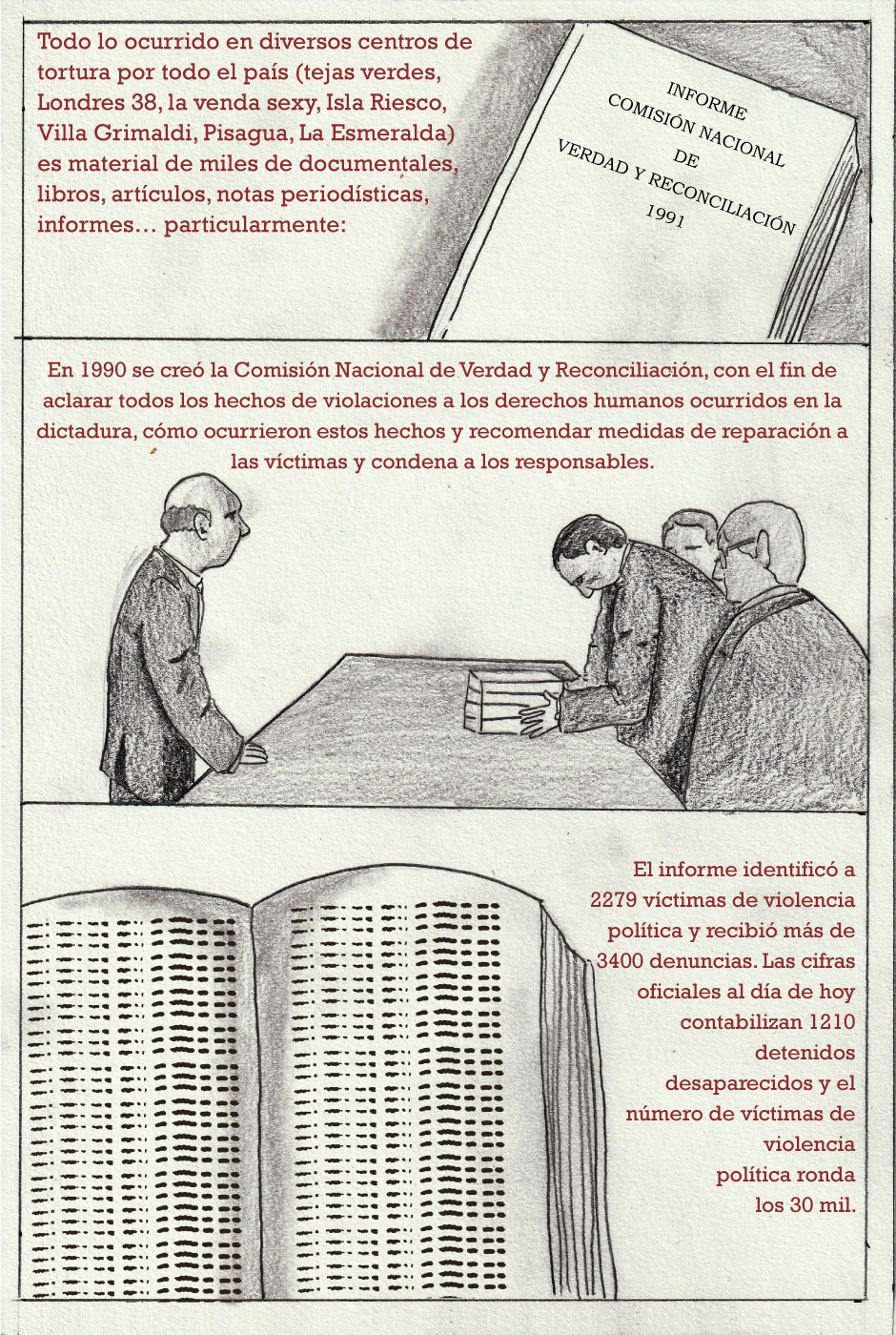 Todo lo ocurrido en diversos centros de tortura por todo el país (tejas verdes, Londres 38, la venda sexy, Isla Riesco, Villa Grimaldi, Pisagua, La Esmeralda) es material de miles de documentales, libros, artículos, notas periodísticas, informes… particularmente:

INFORME
COMISIÓN NACIONAL
DE
VERDAD Y RECONCILIACIÓN
1991

En 1990 se creó la Comisión Nacional de Verdad y Reconciliación, con el fin de aclarar todos los hechos de violaciones a los derechos humanos ocurridos en la dictadura, cómo ocurrieron estos hechos y recomendar medidas de reparación a las víctimas y condena a los responsables.

El informe identificó a 2279 víctimas de violencia política y recibió más de 3400 denuncias. Las cifras oficiales al día de hoy contabilizan 1210 detenidos desaparecidos y el número de víctimas de violencia política ronda los 30 mil.