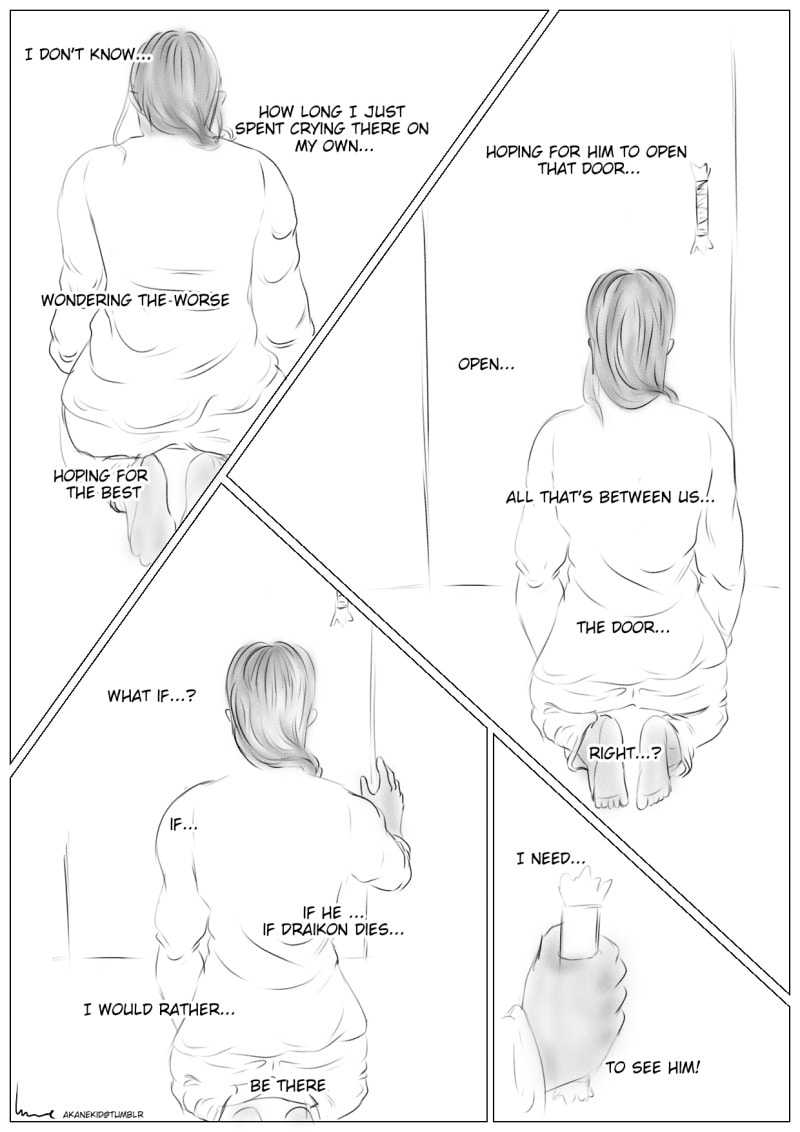 I DON'T KNOW...

HOW LONG I JUST SPENT CRYING THERE ON MY OWN...

WONDERING THE WORSE

HOPING FOR THE BEST

HOPING FOR HIM TO OPEN THAT DOOR...

OPEN...

ALL THAT'S BETWEEN US...

THE DOOR...

RIGHT...?

WHAT IF...?

IF...

IF HE ... IF DRAIKON DIES...

I WOULD RATHER...

BE THERE

I NEED...

TO SEE HIM!

AKANEKID@TUMBLR