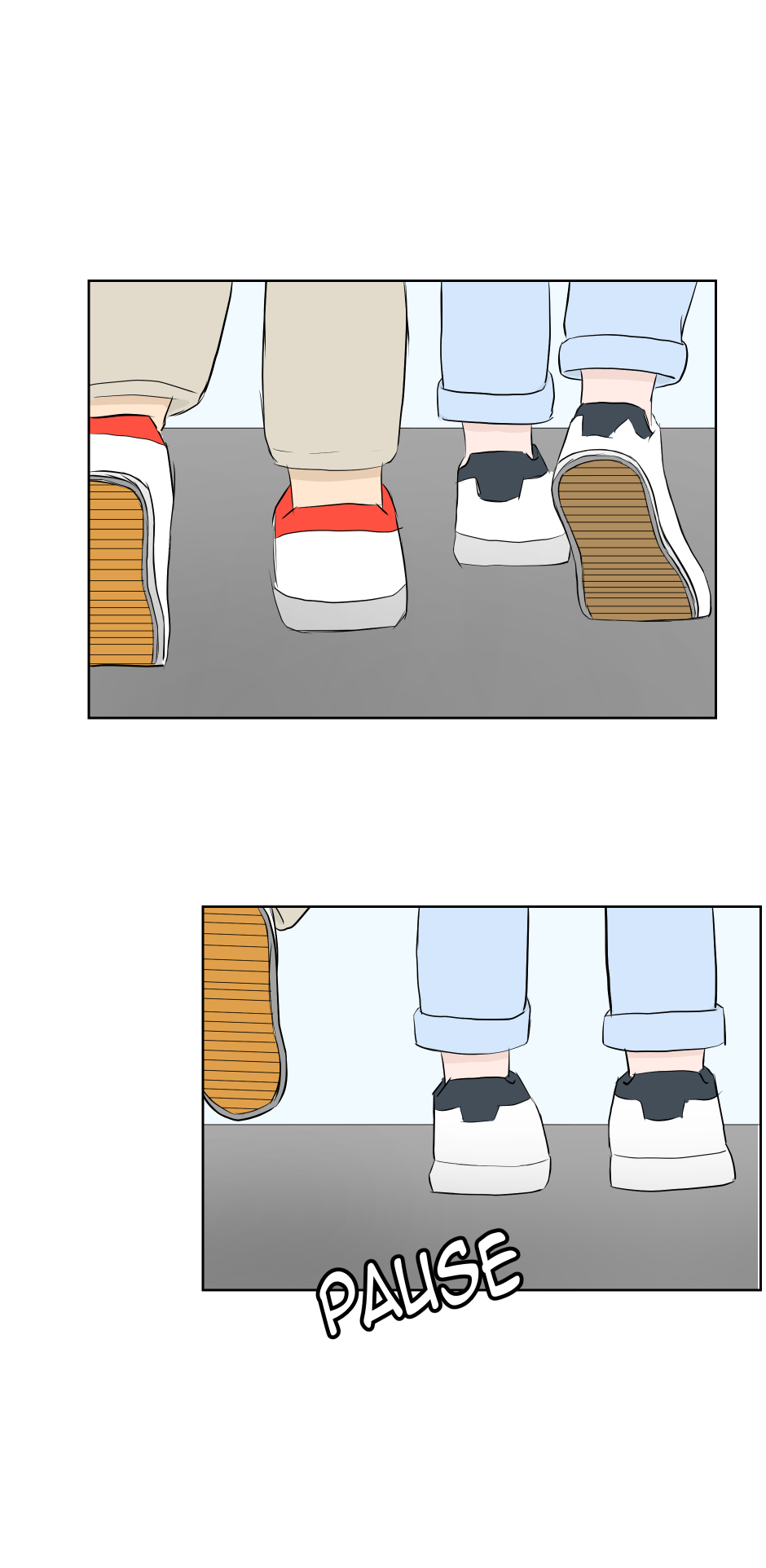 PAUSE