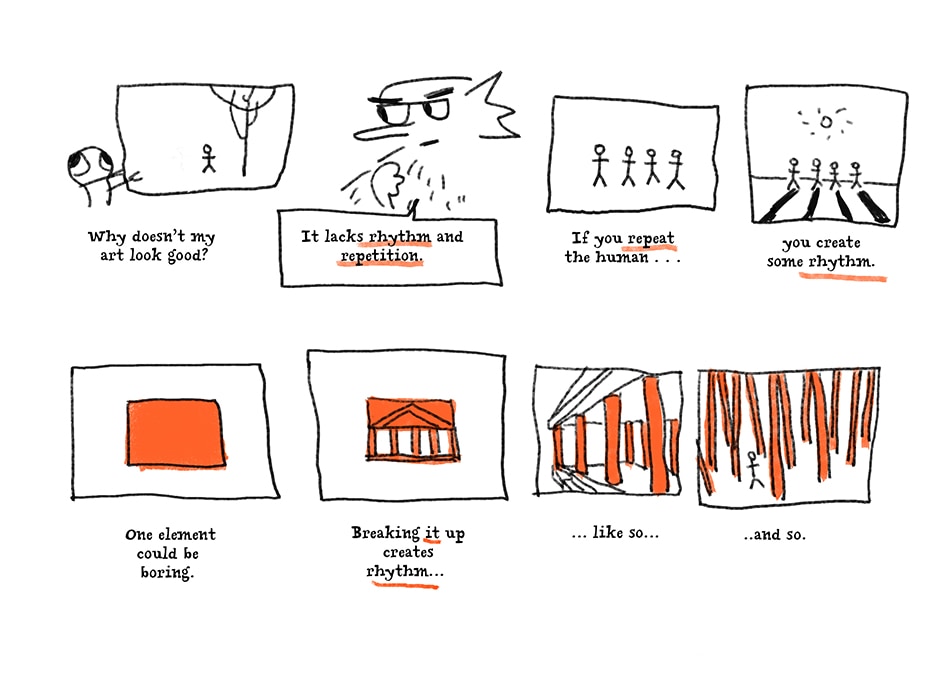 Why doesn't my art look good?

It lacks rhythm and repetition.

If you repeat the human . . .

you create some rhythm.

One element could be boring.

Breaking it up creates rhythm...

... like so...

..and so.