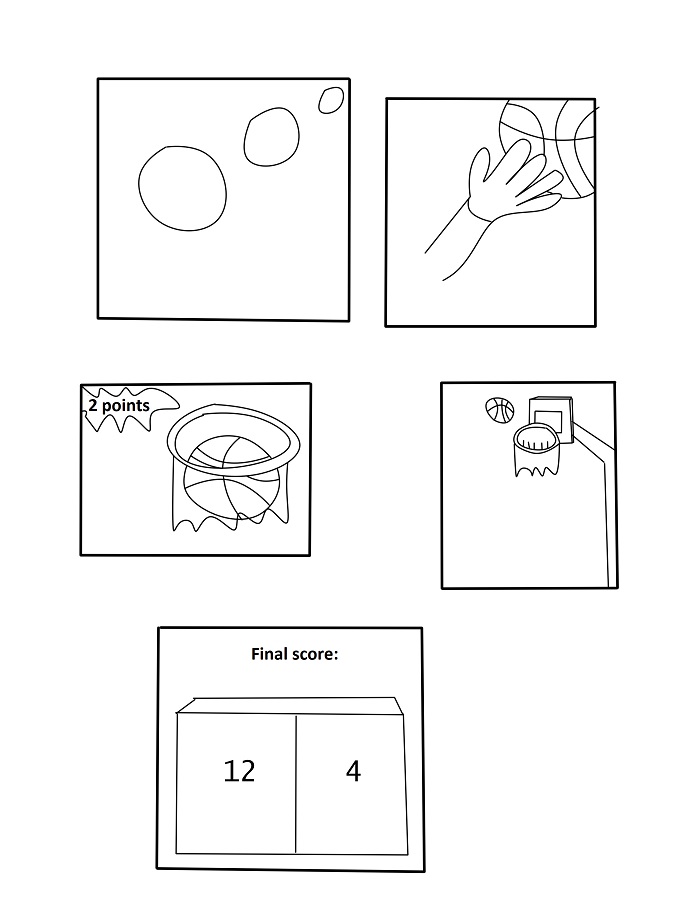 2 points

Final score:

12

4