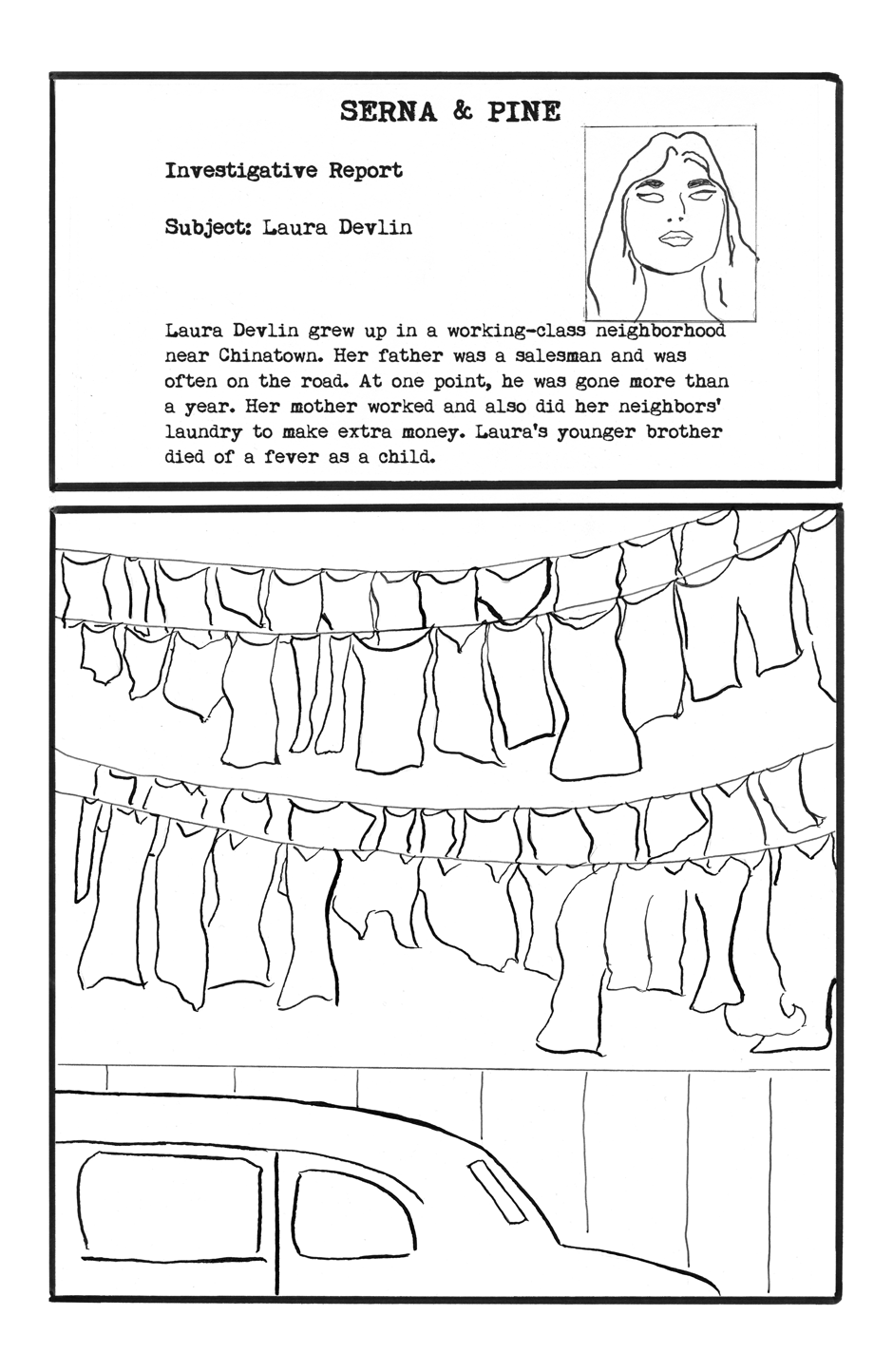 SERNA & PINE

Investigative Report

Subject: Laura Devlin

Laura Devlin grew up in a working-class neighborhood near Chinatown. Her father was a salesman and was often on the road. At one point, he was gone more than a year. Her mother worked and also did her neighbors' laundry to make extra money. Laura's younger brother died of a fever as a child.