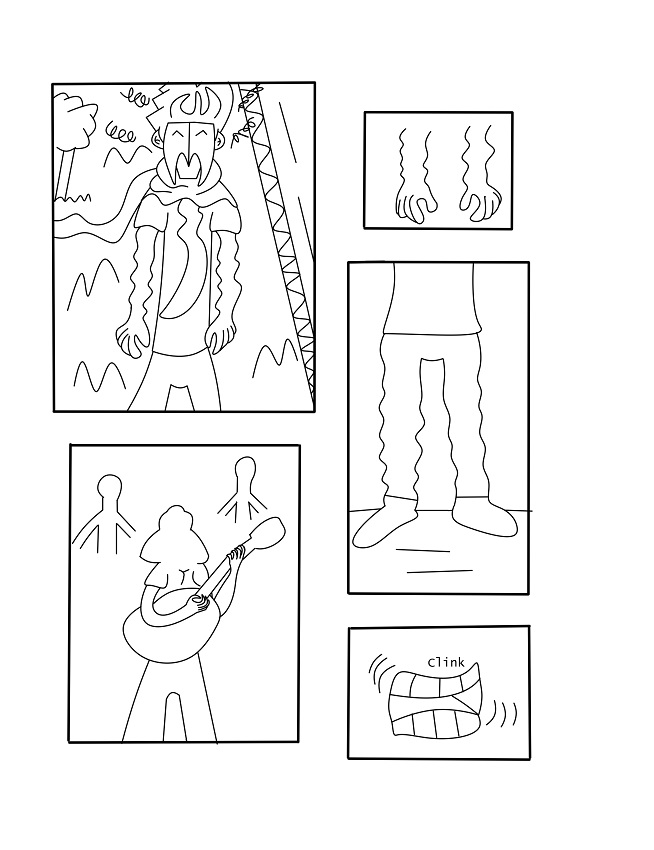 Clink