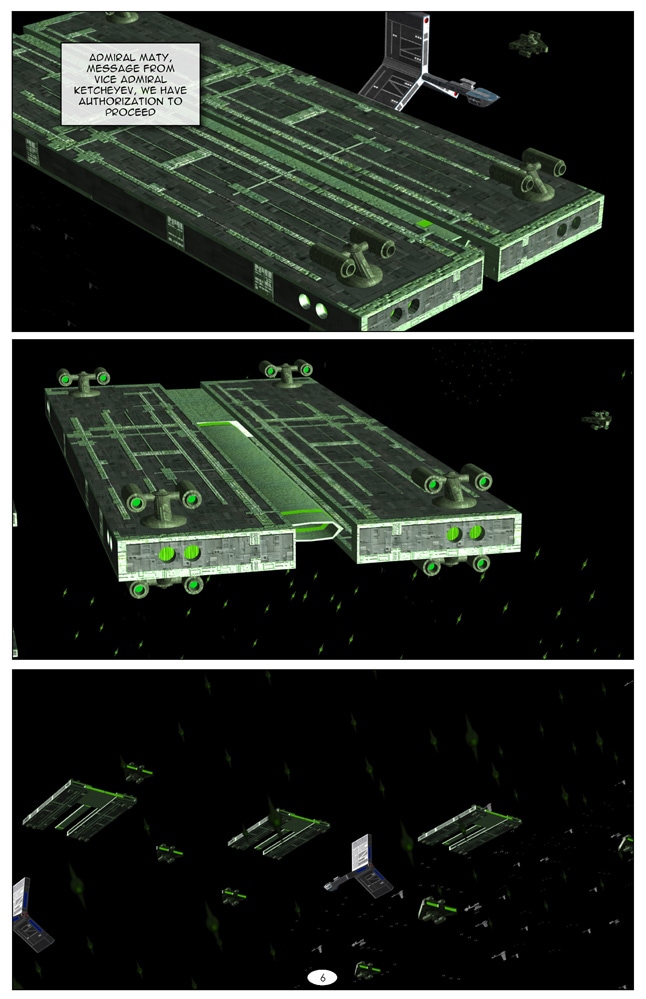 ADMIRAL MATY, MESSAGE FROM VICE ADMIRAL KETCHEYEV, WE HAVE AUTHORIZATION TO PROCEED

6