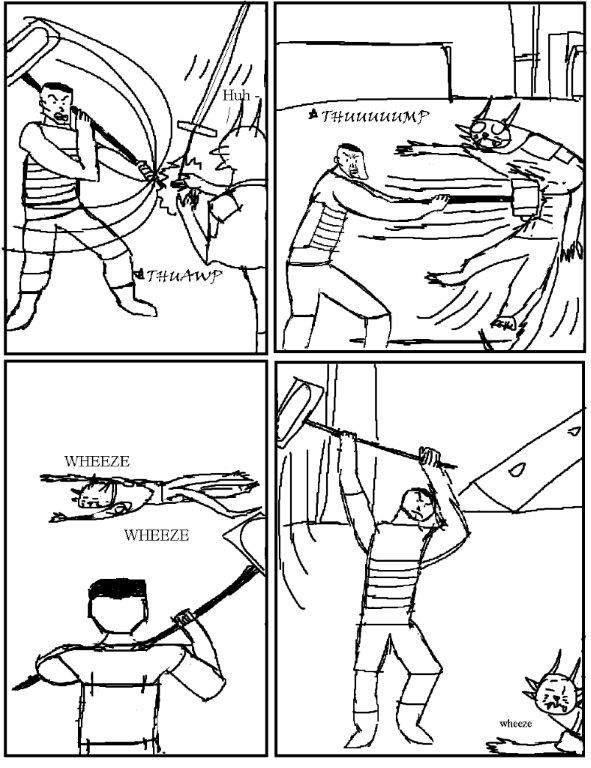 Huh -

THUAWP

THUUUUUMP

WHEEZE

WHEEZE

wheeze