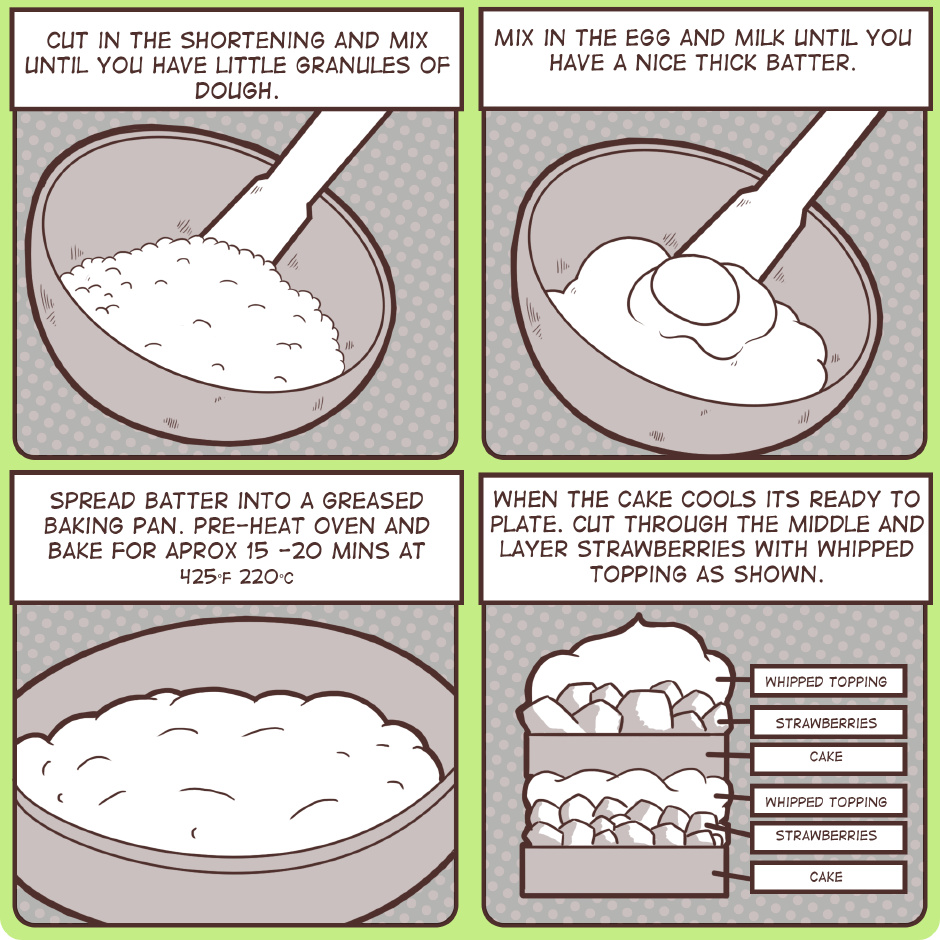 CUT IN THE SHORTENING AND MIX UNTIL YOU HAVE LITTLE GRANULES OF DOUGH.

MIX IN THE EGG AND MILK UNTIL YOU HAVE A NICE THICK BATTER.

SPREAD BATTER INTO A GREASED BAKING PAN. PRE-HEAT OVEN AND BAKE FOR APROX 15 -20 MINS AT 425°F 220°C

WHEN THE CAKE COOLS ITS READY TO PLATE. CUT THROUGH THE MIDDLE AND LAYER STRAWBERRIES WITH WHIPPED TOPPING AS SHOWN.

WHIPPED TOPPING

STRAWBERRIES

CAKE

WHIPPED TOPPING

STRAWBERRIES

CAKE