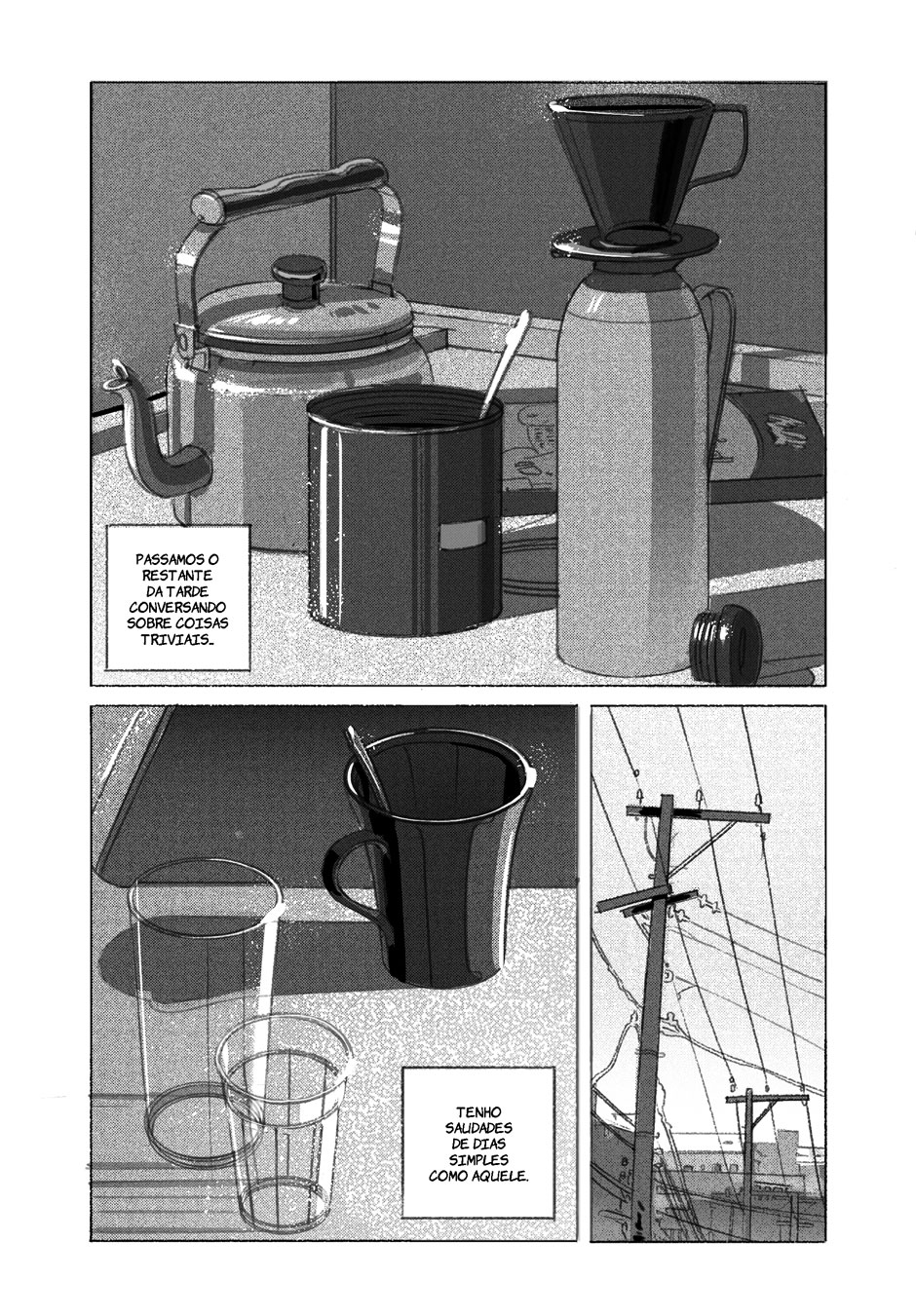 PASSAMOS O RESTANTE DA TARDE CONVERSANDO SOBRE COISAS TRIVIAIS...

TENHO SAUDADES DE DIAS SIMPLES COMO AQUELE.