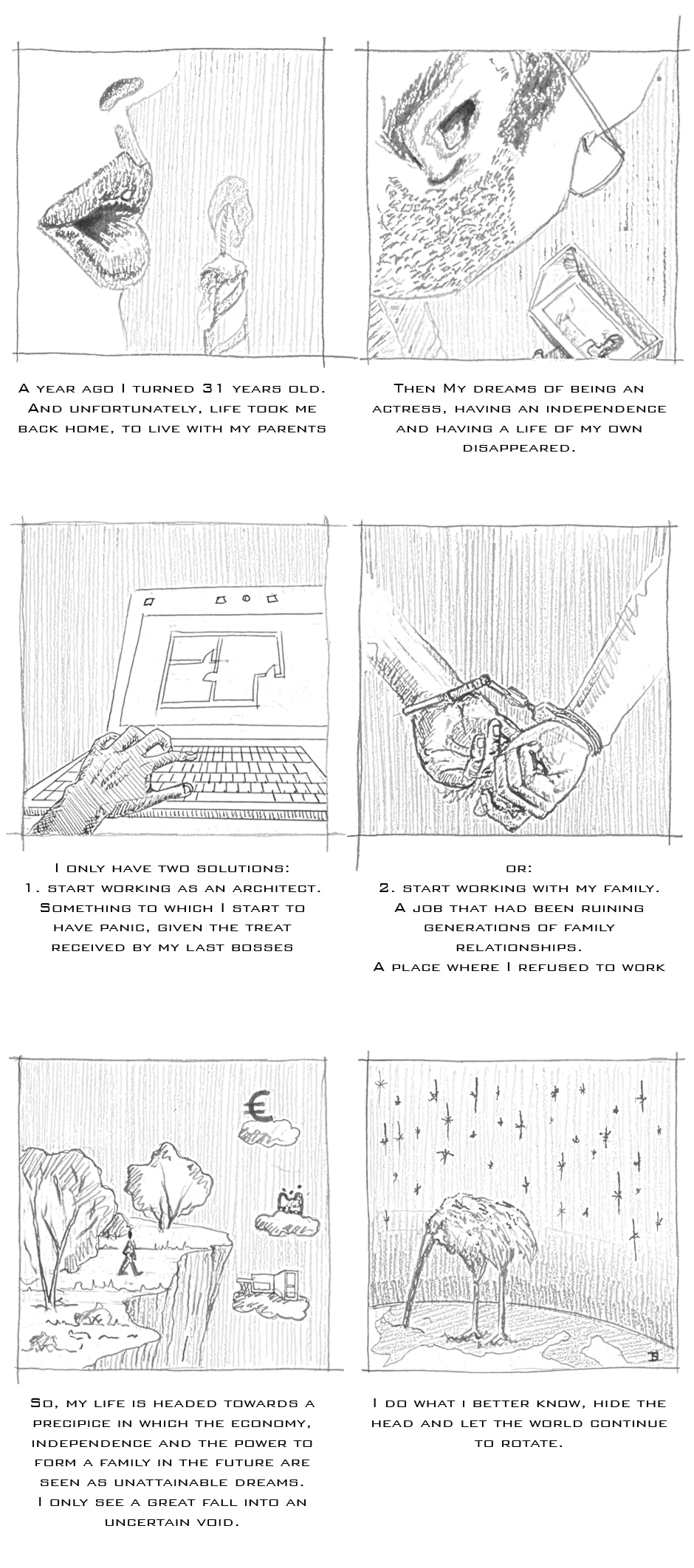 A year ago I turned 31 years old. And unfortunately, life took me back home, to live with my parents

Then My dreams of being an actress, having an independence and having a life of my own disappeared.

I only have two solutions:
1. start working as an architect. Something to which I start to have panic, given the treat received by my last bosses

or:
2. start working with my family. A job that had been ruining generations of family relationships.
A place where I refused to work

€

So, my life is headed towards a precipice in which the economy, independence and the power to form a family in the future are seen as unattainable dreams.
I only see a great fall into an uncertain void.

I do what i better know, hide the head and let the world continue to rotate.