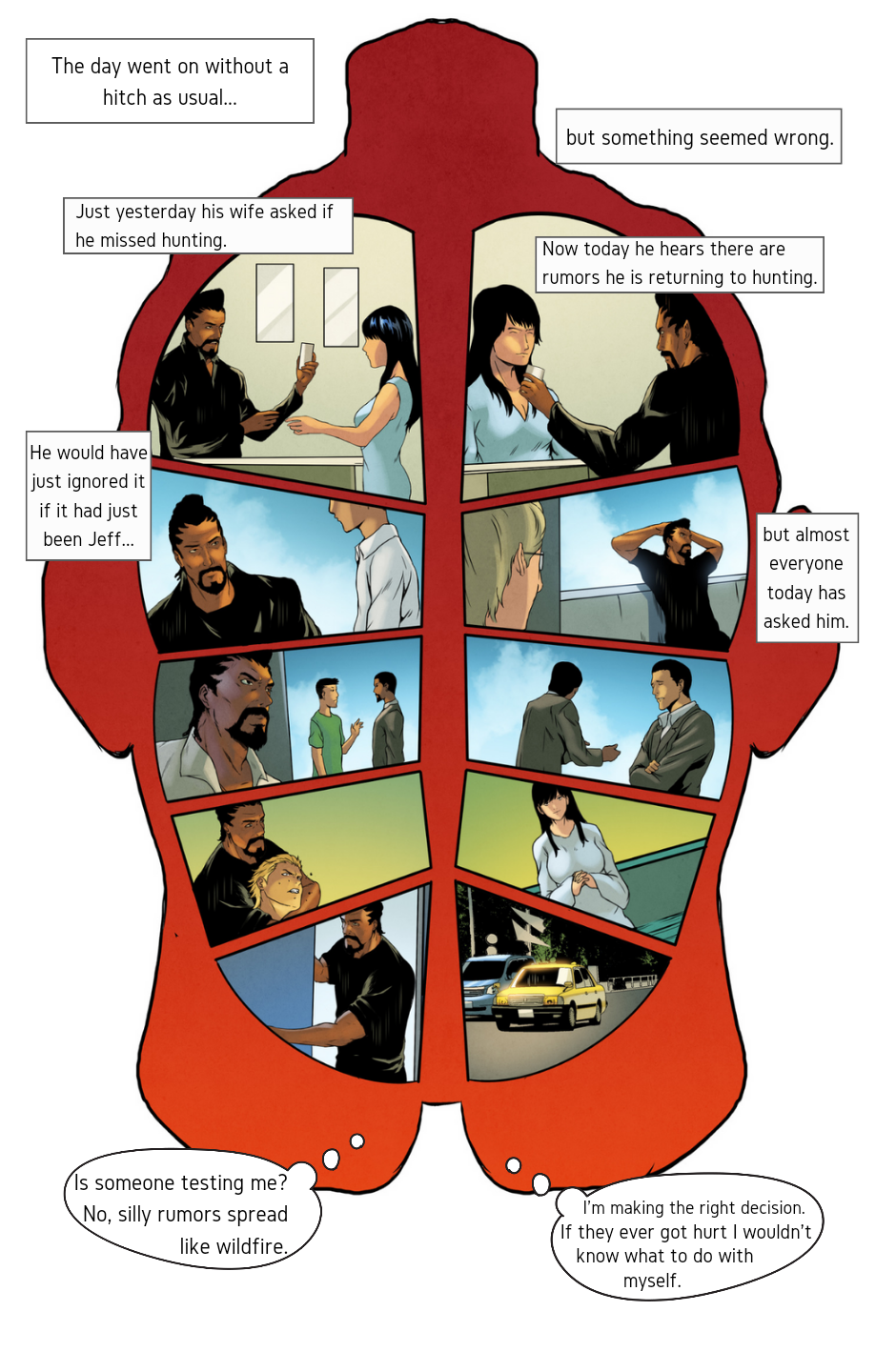 The day went on without a hitch as usual...

but something seemed wrong.

Just yesterday his wife asked if he missed hunting.

Now today he hears there are rumors he is returning to hunting.

He would have just ignored it if it had just been Jeff...

but almost everyone today has asked him.

Is someone testing me? No, silly rumors spread like wildfire.

I'm making the right decision. If they ever got hurt I wouldn't know what to do with myself.