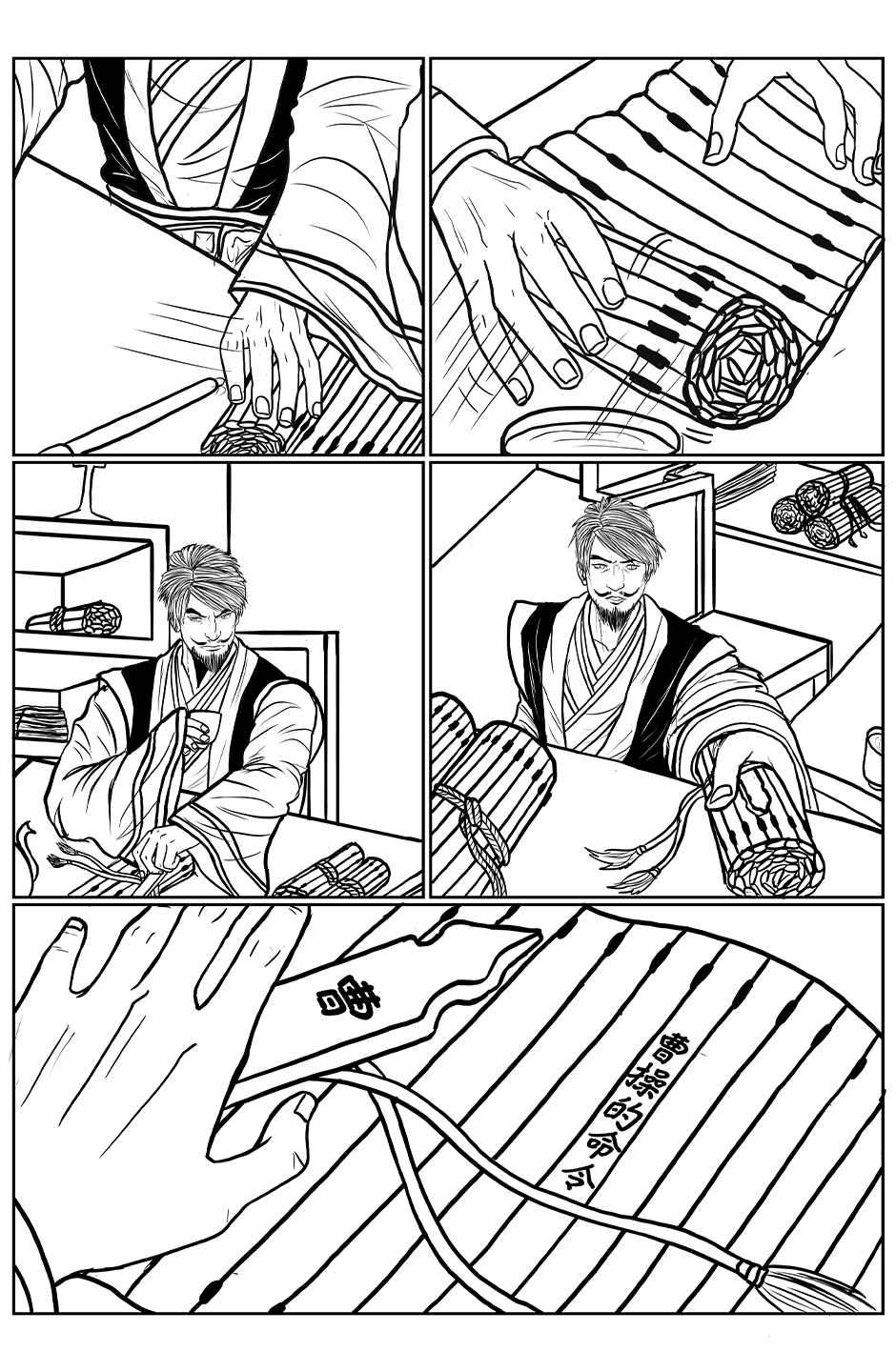 曹

曹操的命令