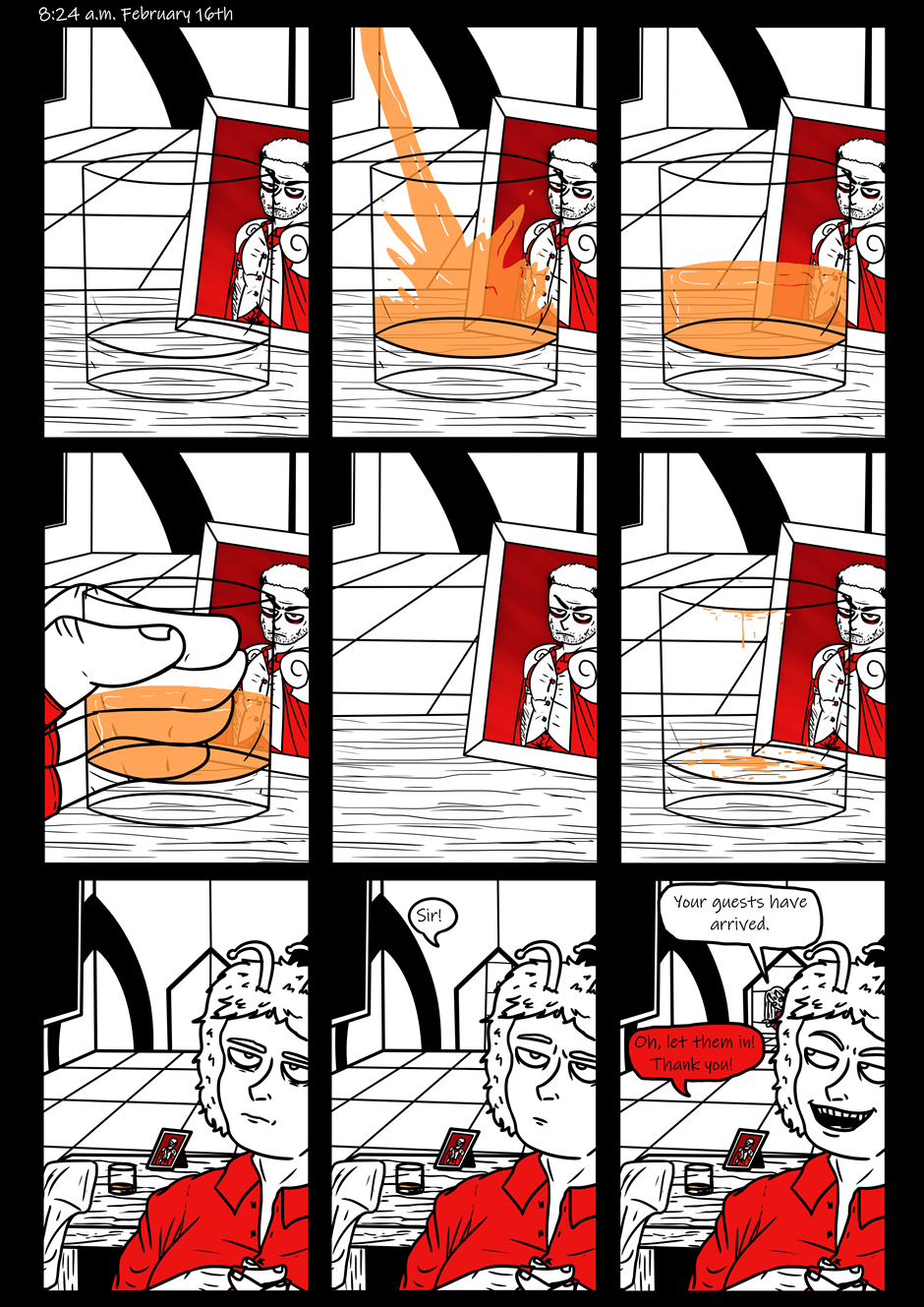 8:24 a.m. February 16th

Sir!

Your guests have arrived.

Oh, let them in! Thank you!