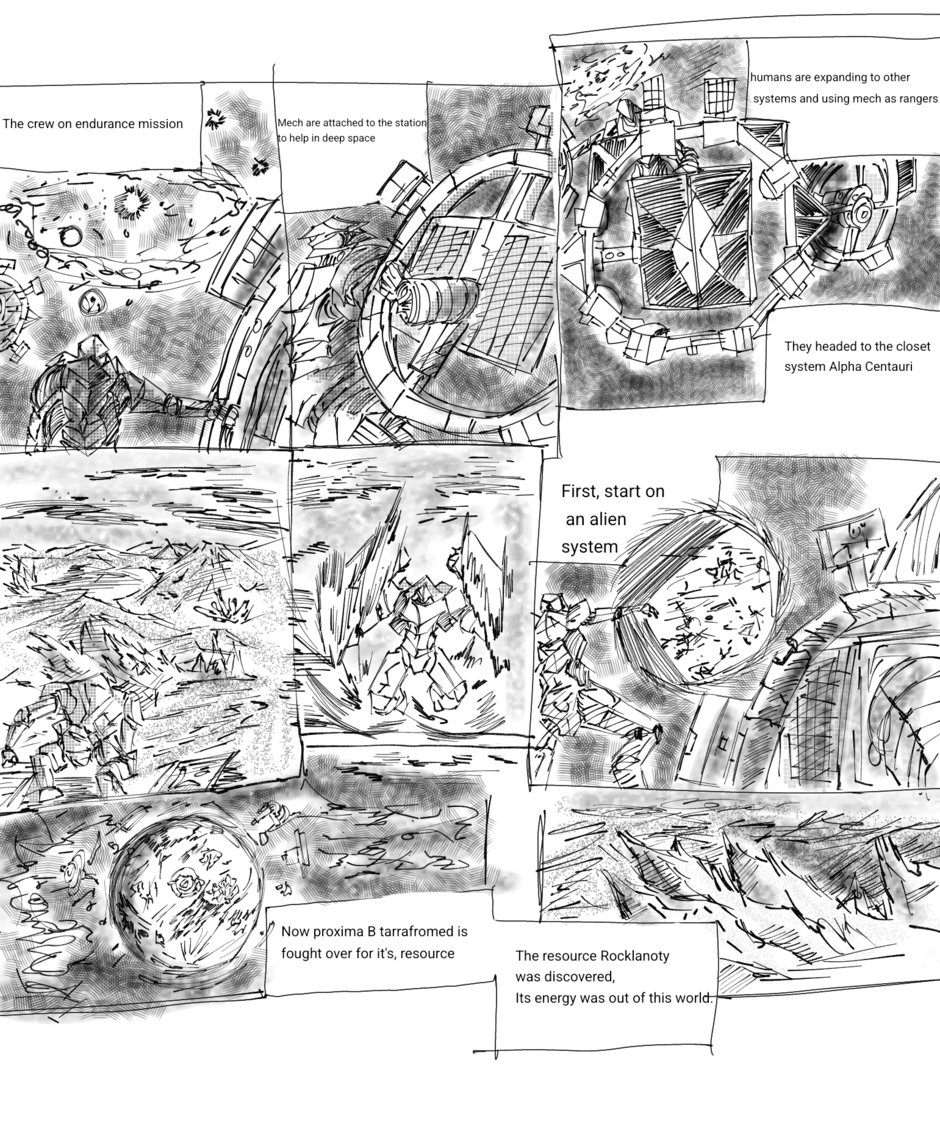 The crew on endurance mission

Mech are attached to the station to help in deep space

humans are expanding to other systems and using mech as rangers

They headed to the closet system Alpha Centauri

First, start on an alien system

Now proxima B tarrafromed is fought over for it's, resource

The resource Rocklanoty was discovered, Its energy was out of this world.