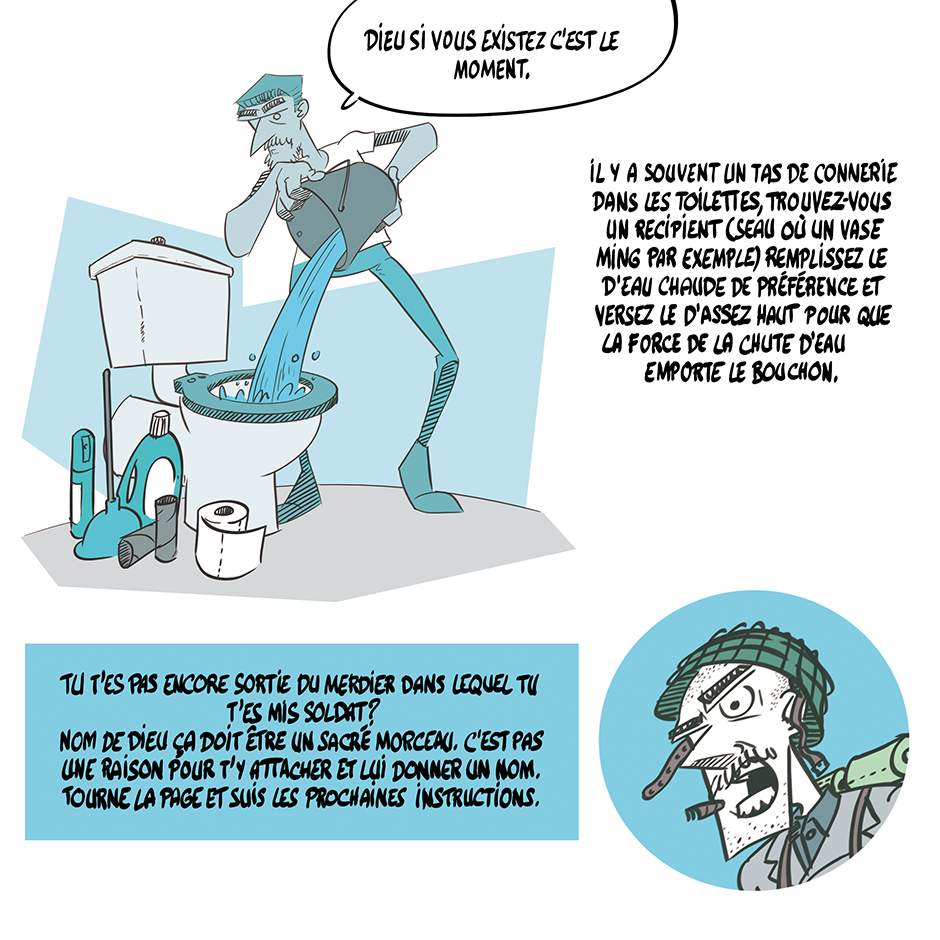 DIEU SI VOUS EXISTEZ C'EST LE MOMENT.

IL Y A SOUVENT UN TAS DE CONNERIE DANS LES TOILETTES, TROUVEZ-VOUS UN RECIPIENT (SEAU OÙ UN VASE MING PAR EXEMPLE) REMPLISSEZ LE D'EAU CHAUDE DE PRÉFÉRENCE ET VERSEZ LE D'ASSEZ HAUT POUR QUE LA FORCE DE LA CHUTE D'EAU EMPORTE LE BOUCHON.

TU T'ES PAS ENCORE SORTIE DU MERDIER DANS LEQUEL TU T'ES MIS SOLDAT?
NOM DE DIEU ÇA DOIT ÊTRE UN SACRÉ MORCEAU. C'EST PAS UNE RAISON POUR T'Y ATTACHER ET LUI DONNER UN NOM.
TOURNE LA PAGE ET SUIS LES PROCHAINES INSTRUCTIONS.